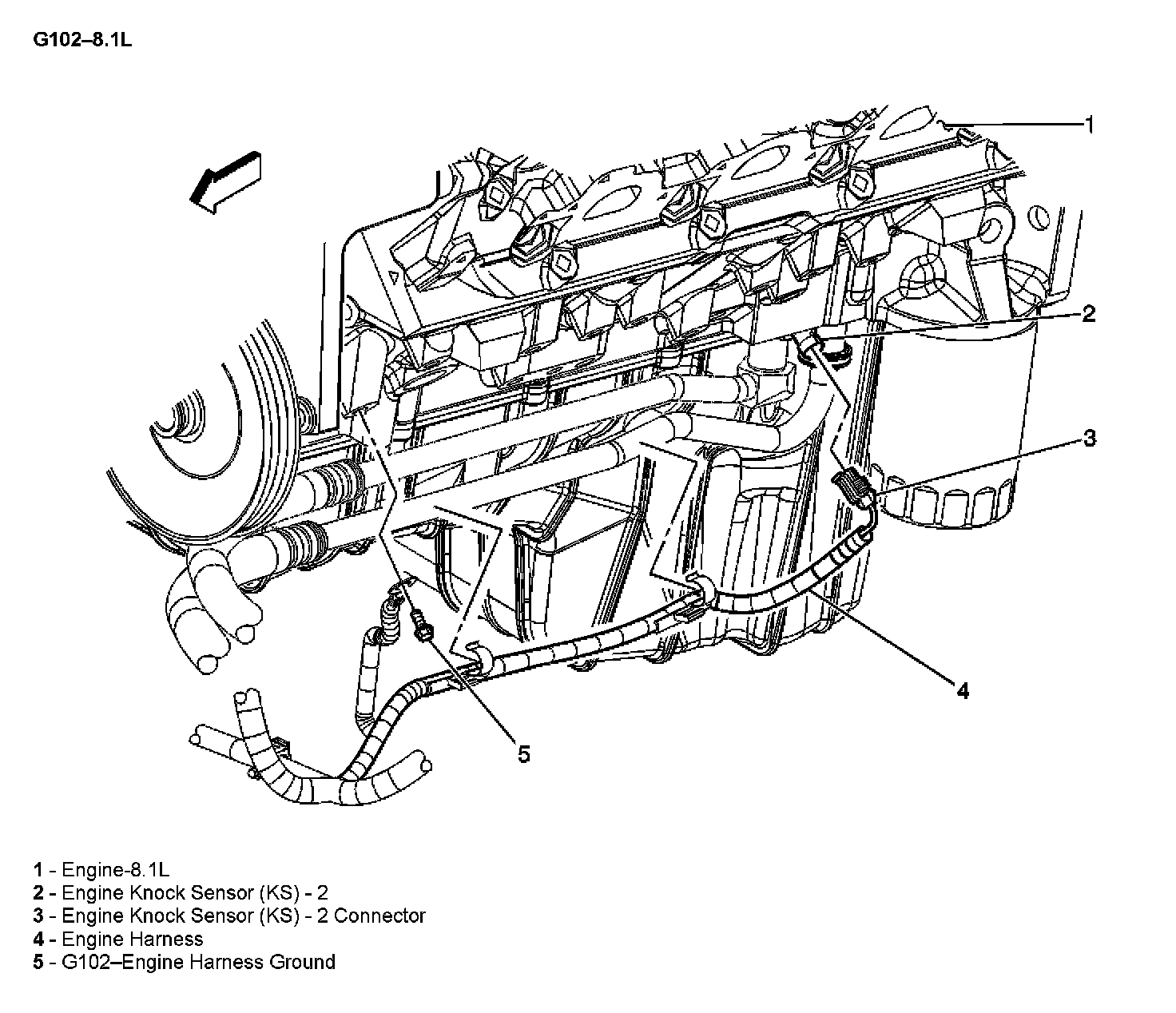 G102–8.1L

1

2

3

4

5

1 - Engine-8.1L
2 - Engine Knock Sensor (KS) - 2
3 - Engine Knock Sensor (KS) - 2 Connector
4 - Engine Harness
5 - G102–Engine Harness Ground