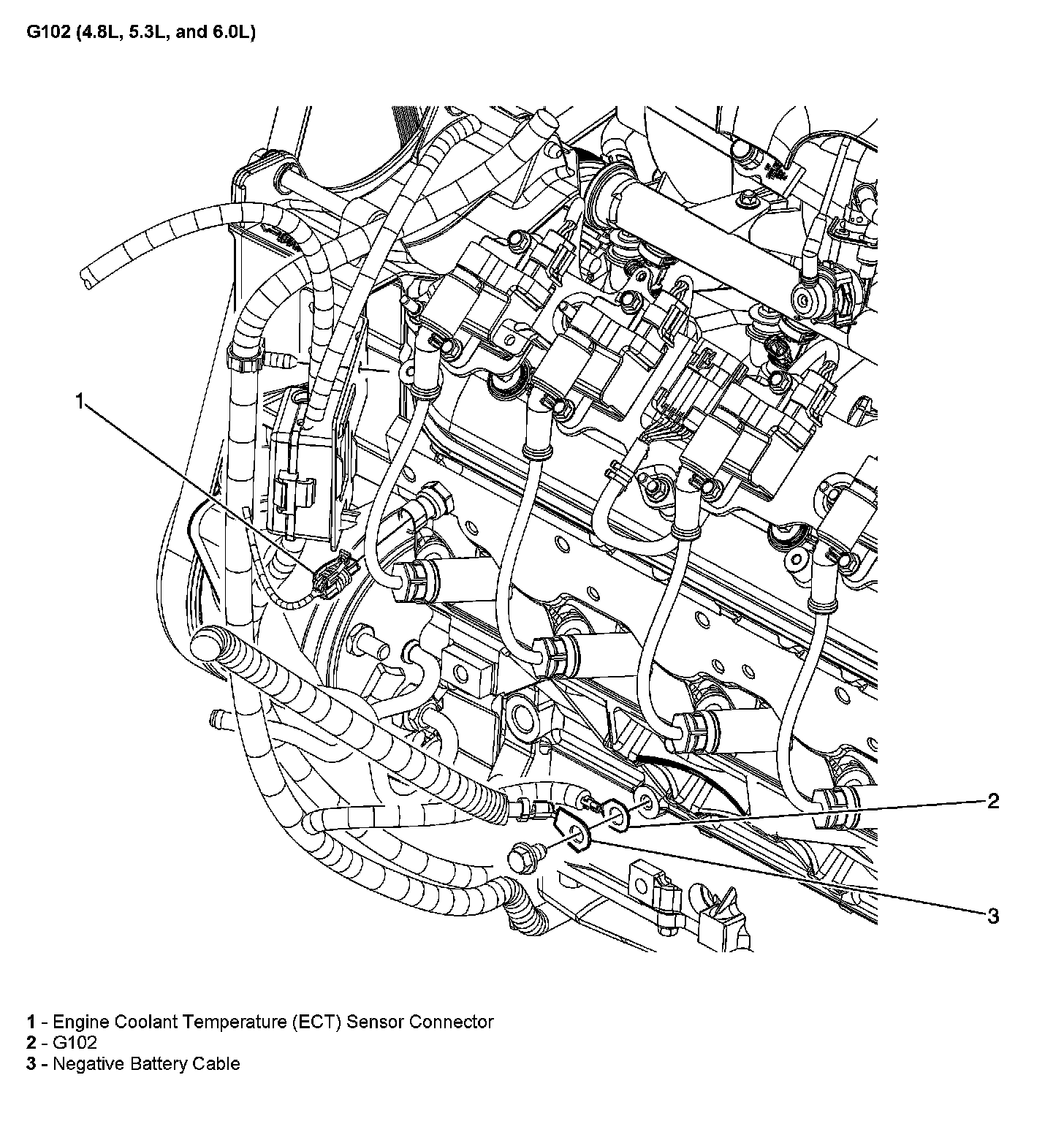 G102 (4.8L, 5.3L, and 6.0L)

1

2

3

1 - Engine Coolant Temperature (ECT) Sensor Connector
2 - G102
3 - Negative Battery Cable