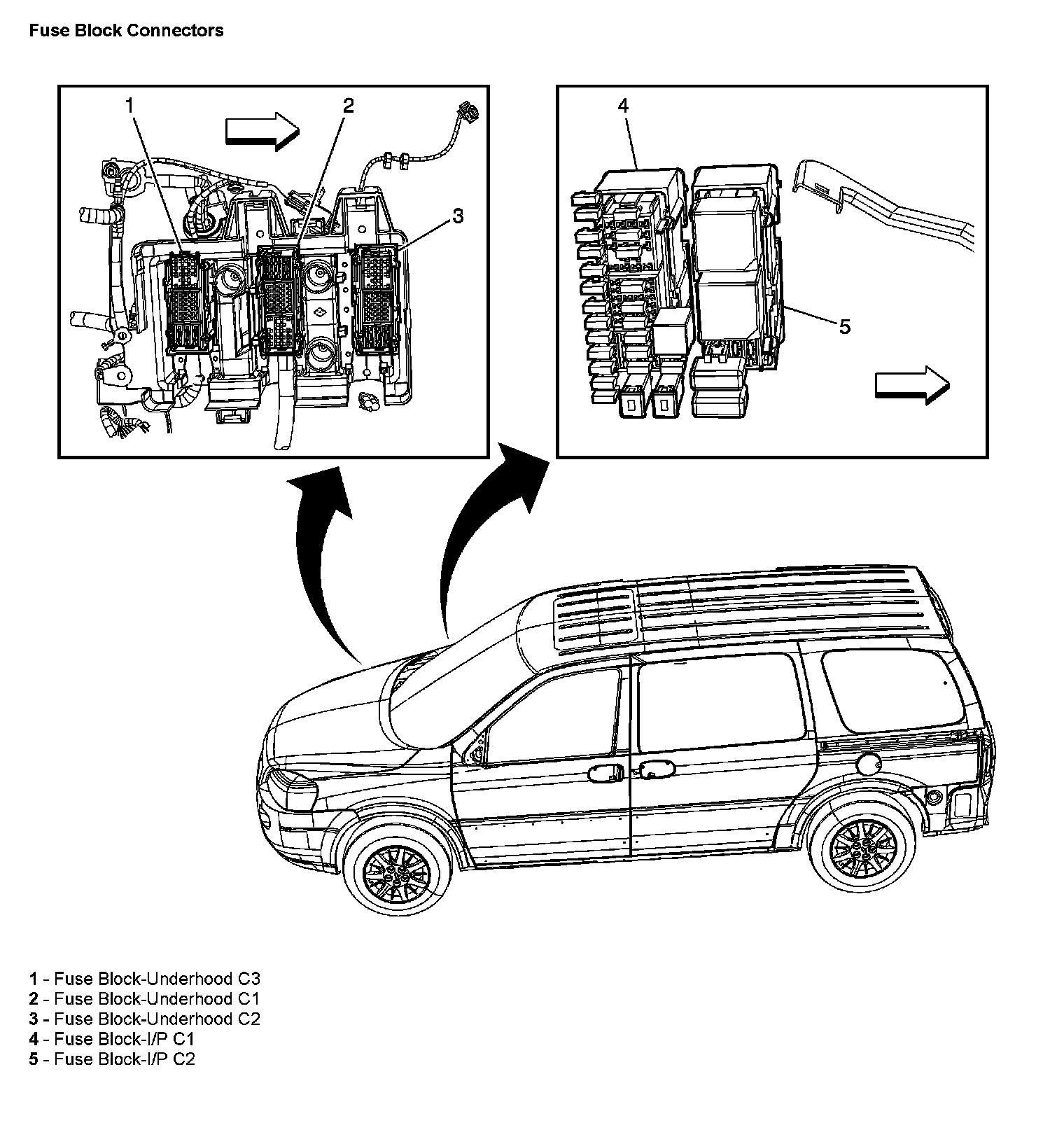 Fuse Block Connectors

1

2

3

4

5

1 - Fuse Block-Underhood C3
2 - Fuse Block-Underhood C1
3 - Fuse Block-Underhood C2
4 - Fuse Block-I/P C1
5 - Fuse Block-I/P C2