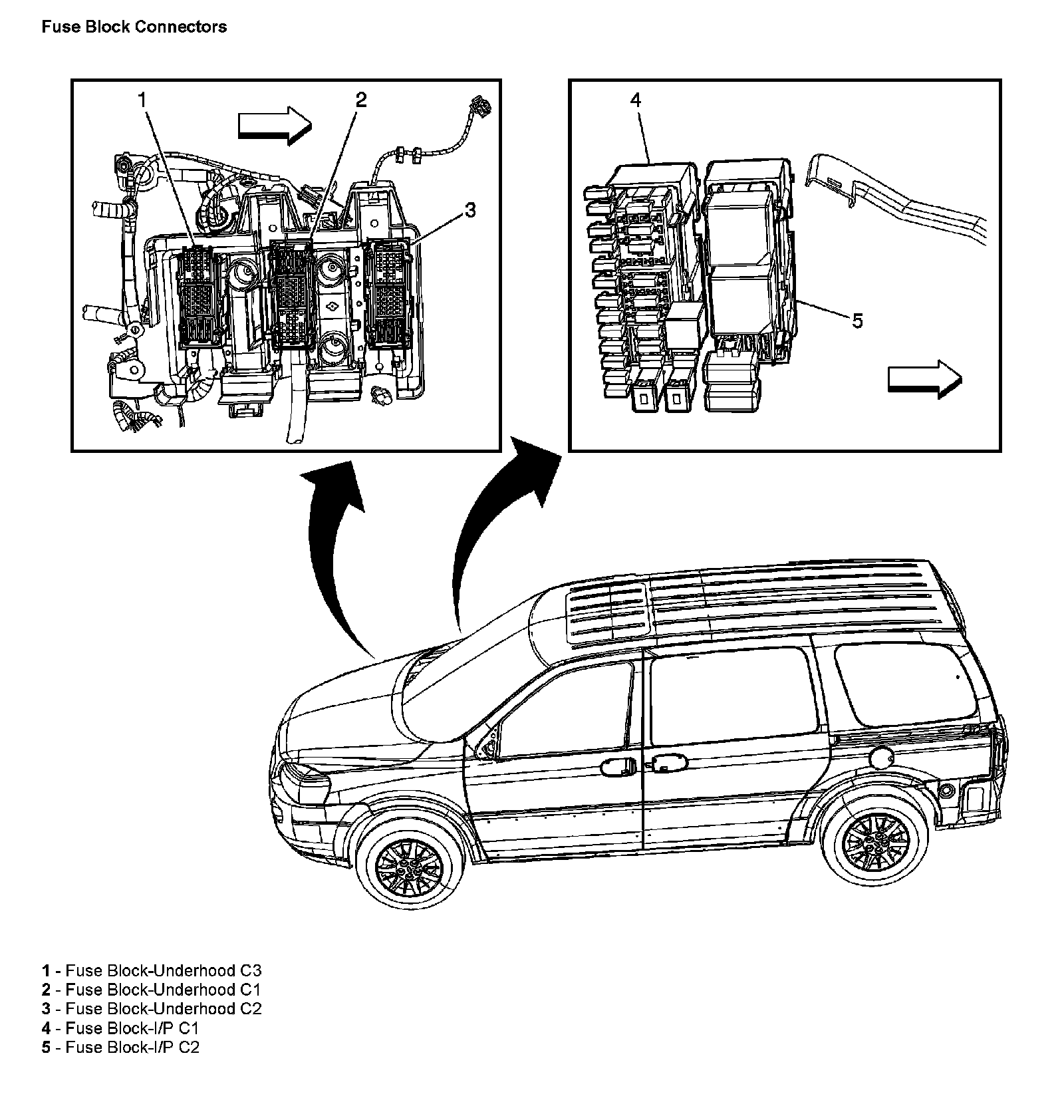 Fuse Block Connectors

1

2

3

4

5

1 - Fuse Block-Underhood C3
2 - Fuse Block-Underhood C1
3 - Fuse Block-Underhood C2
4 - Fuse Block-I/P C1
5 - Fuse Block-I/P C2