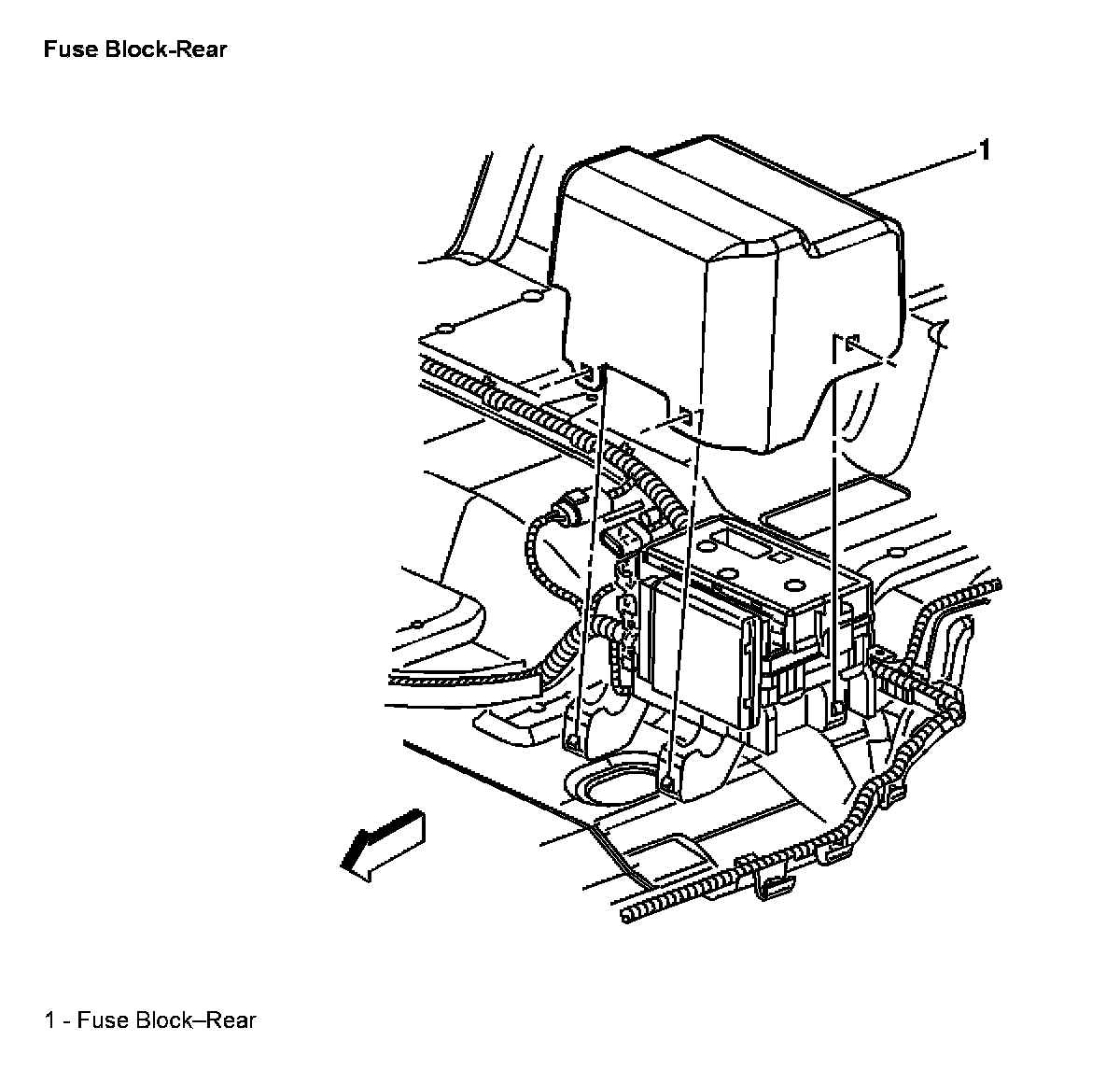 Fuse Block-Rear

1

1 - Fuse Block–Rear