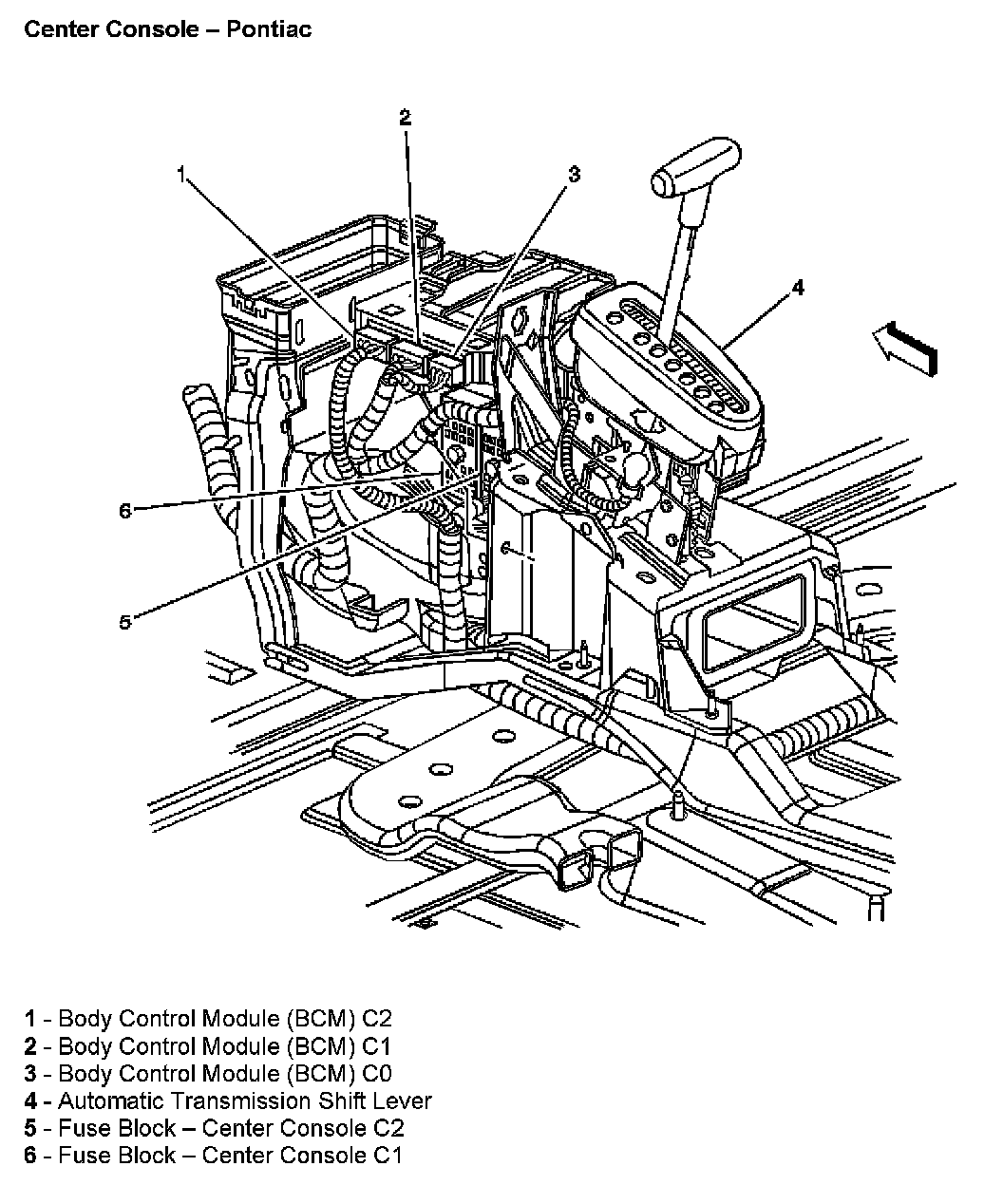 Center Console – Pontiac

2
1
3
4
6
5

1 - Body Control Module (BCM) C2
2 - Body Control Module (BCM) C1
3 - Body Control Module (BCM) C0
4 - Automatic Transmission Shift Lever
5 - Fuse Block – Center Console C2
6 - Fuse Block – Center Console C1