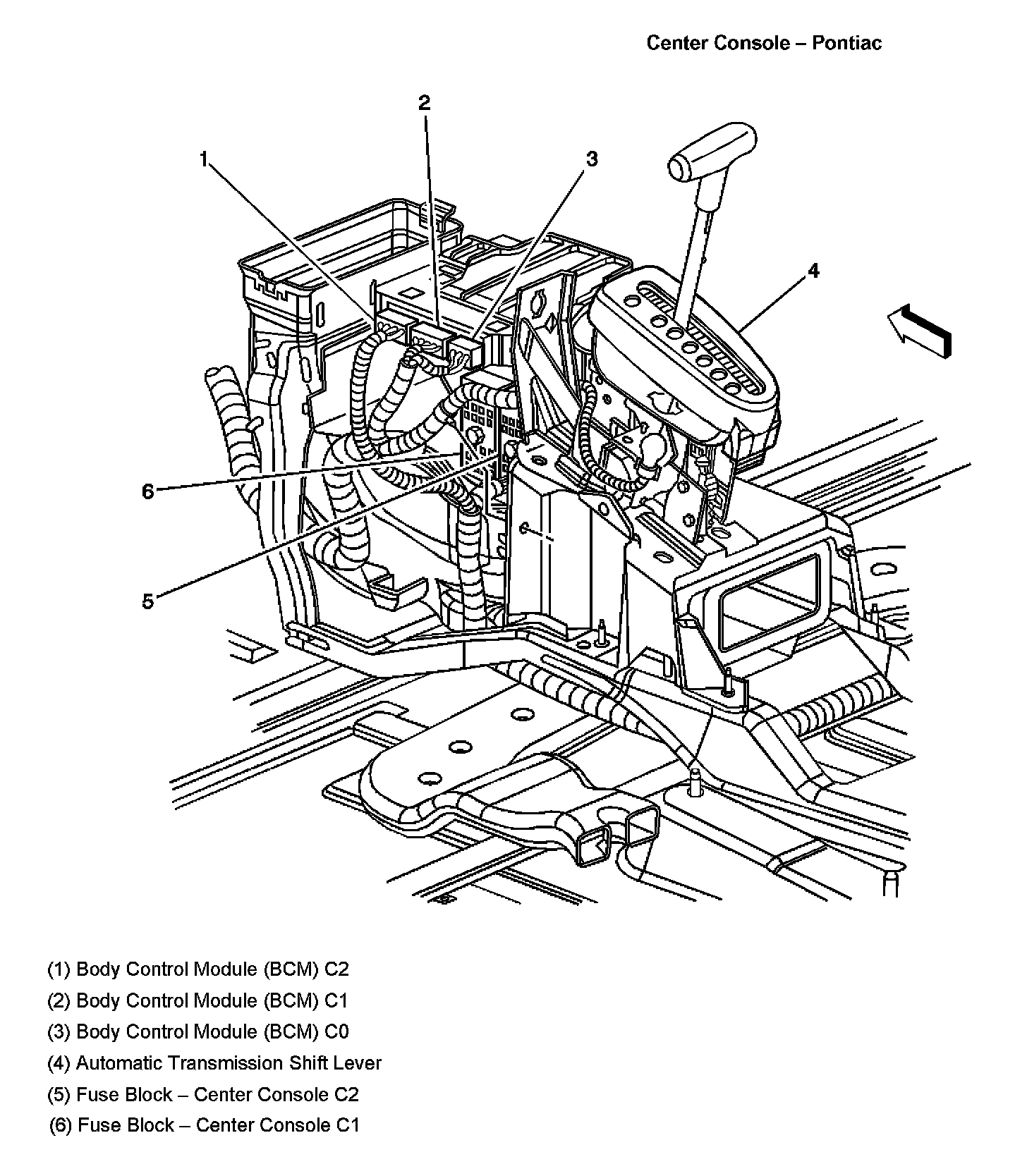 Center Console – Pontiac

2
1
3
4
6
5

(1) Body Control Module (BCM) C2
(2) Body Control Module (BCM) C1
(3) Body Control Module (BCM) C0
(4) Automatic Transmission Shift Lever
(5) Fuse Block – Center Console C2
(6) Fuse Block – Center Console C1