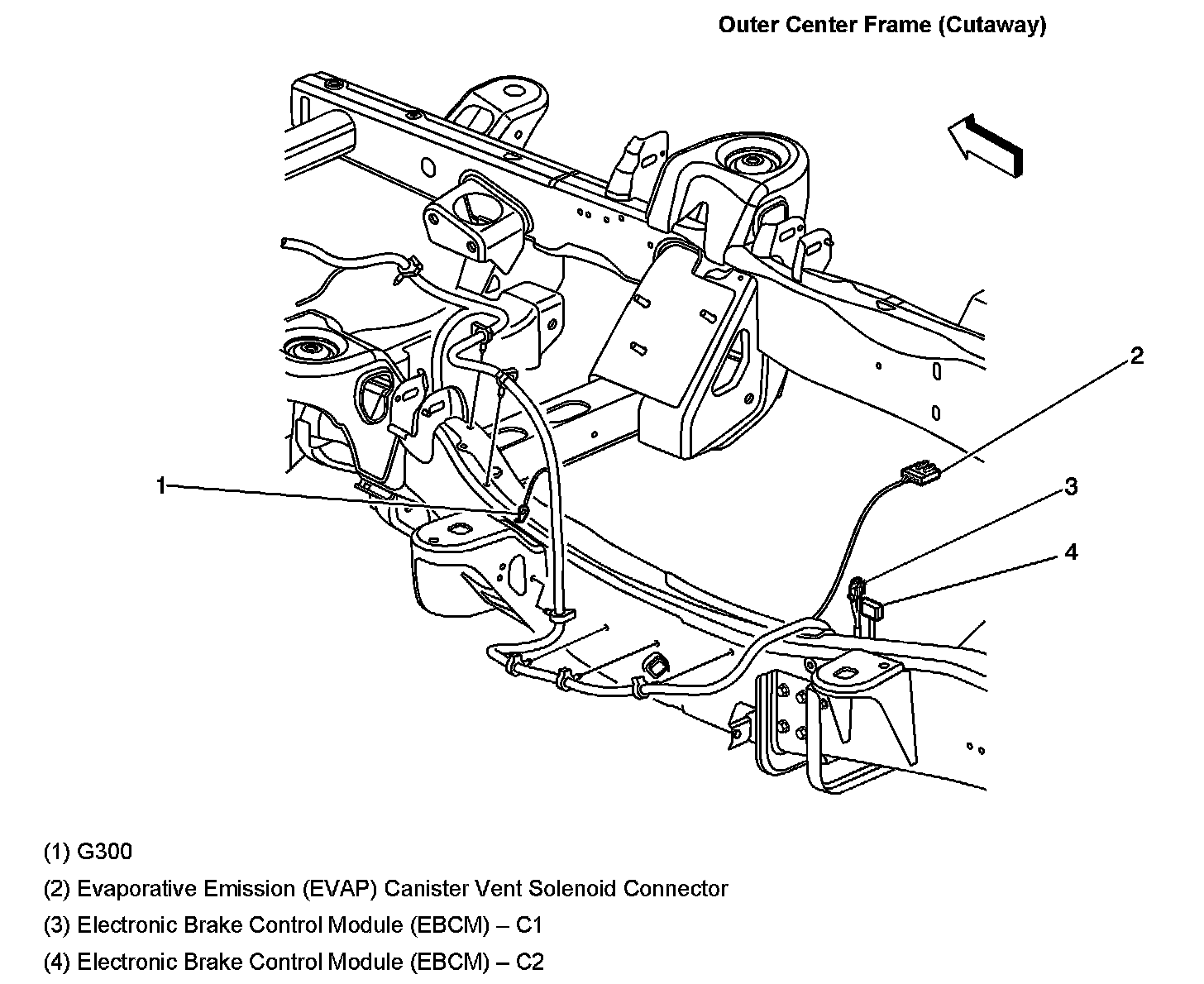 Outer Center Frame (Cutaway)

2

1

3

4

(1) G300

(2) Evaporative Emission (EVAP) Canister Vent Solenoid Connector

(3) Electronic Brake Control Module (EBCM) – C1

(4) Electronic Brake Control Module (EBCM) – C2