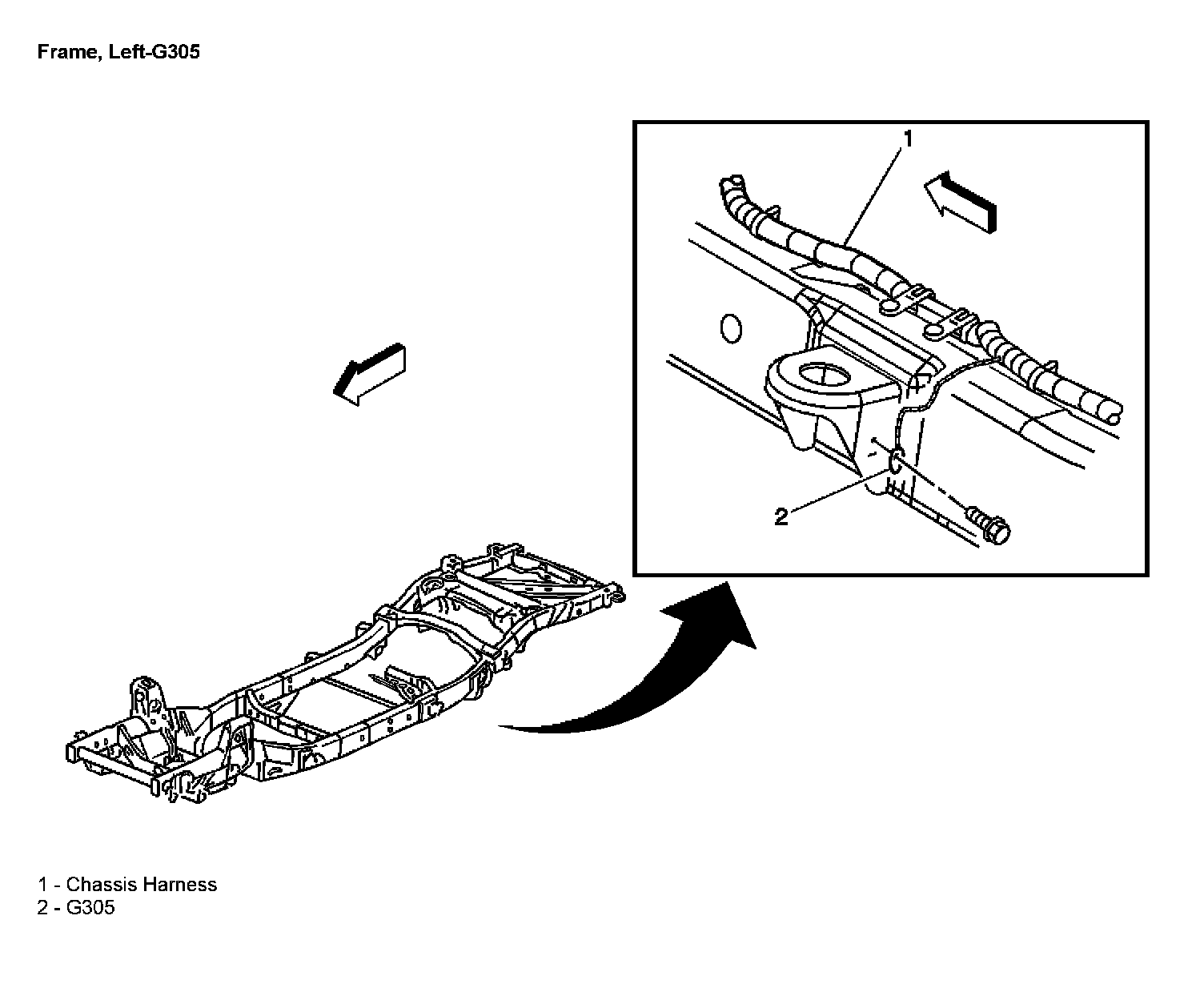 Frame, Left-G305

1

2

1 - Chassis Harness
2 - G305