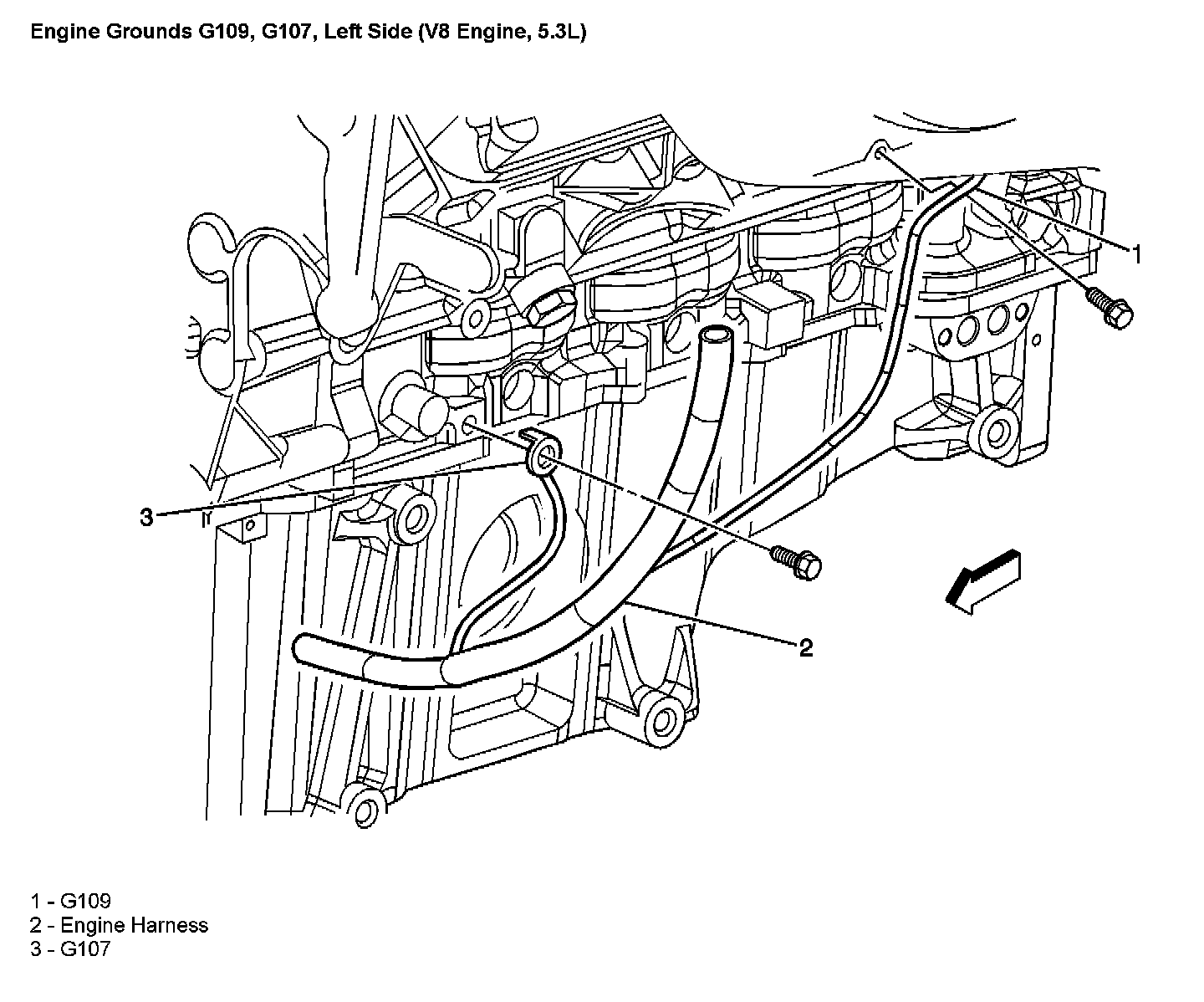 Engine Grounds G109, G107, Left Side (V8 Engine, 5.3L)

1

3

2

1 - G109
2 - Engine Harness
3 - G107