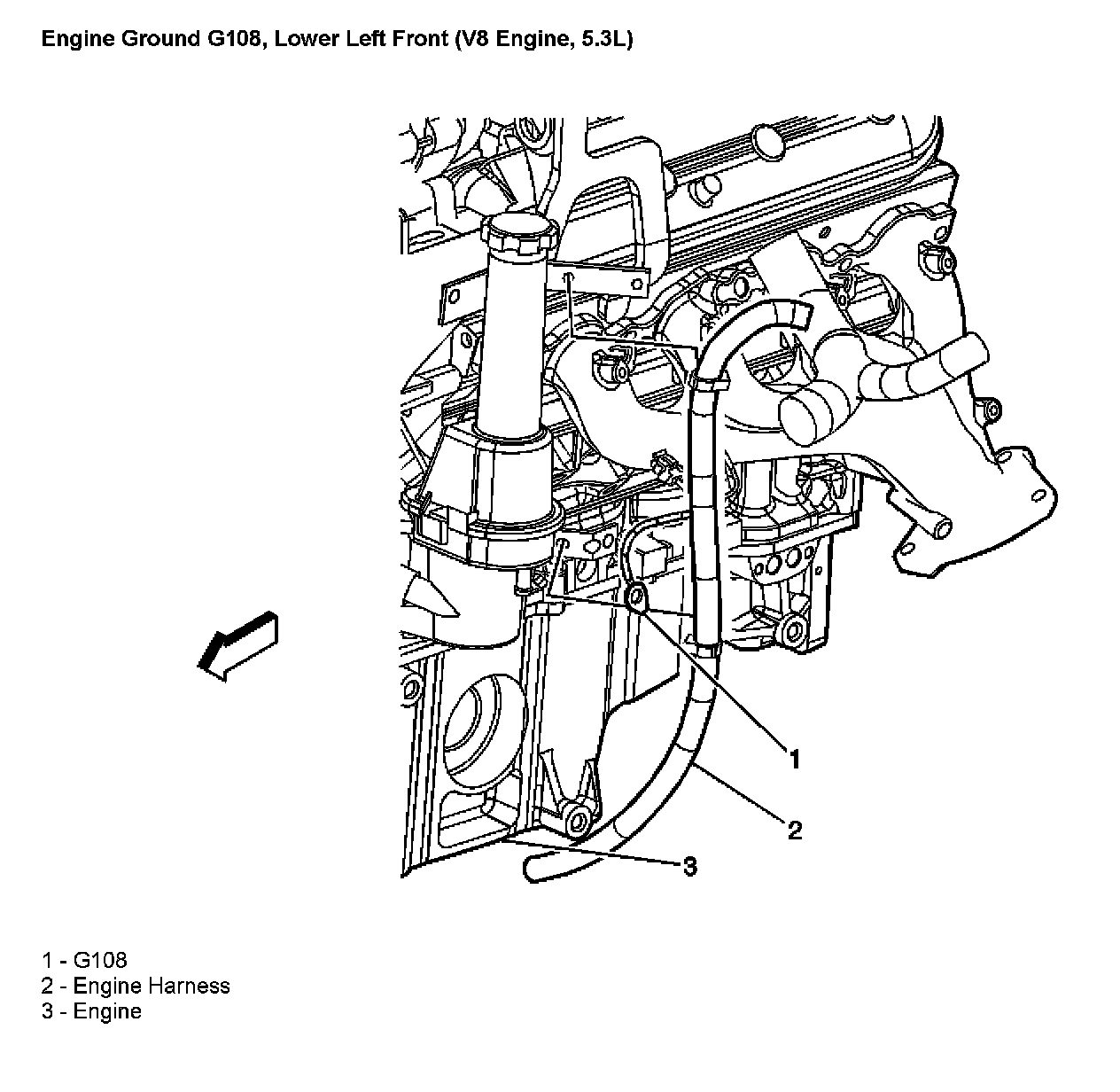 Engine Ground G108, Lower Left Front (V8 Engine, 5.3L)

1

2

3

1 - G108
2 - Engine Harness
3 - Engine