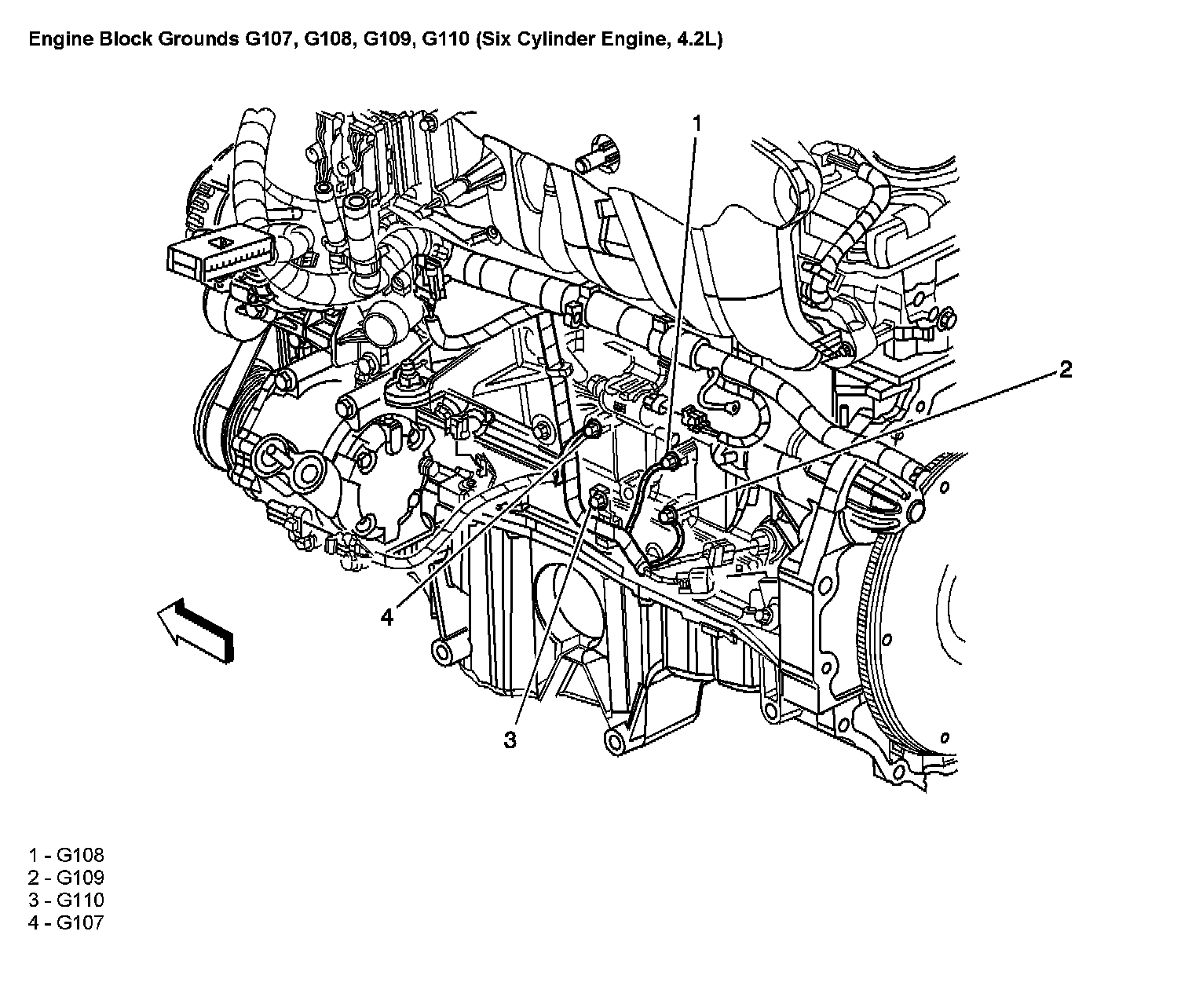 Engine Block Grounds G107, G108, G109, G110 (Six Cylinder Engine, 4.2L)

1

2

4

3

1 - G108
2 - G109
3 - G110
4 - G107