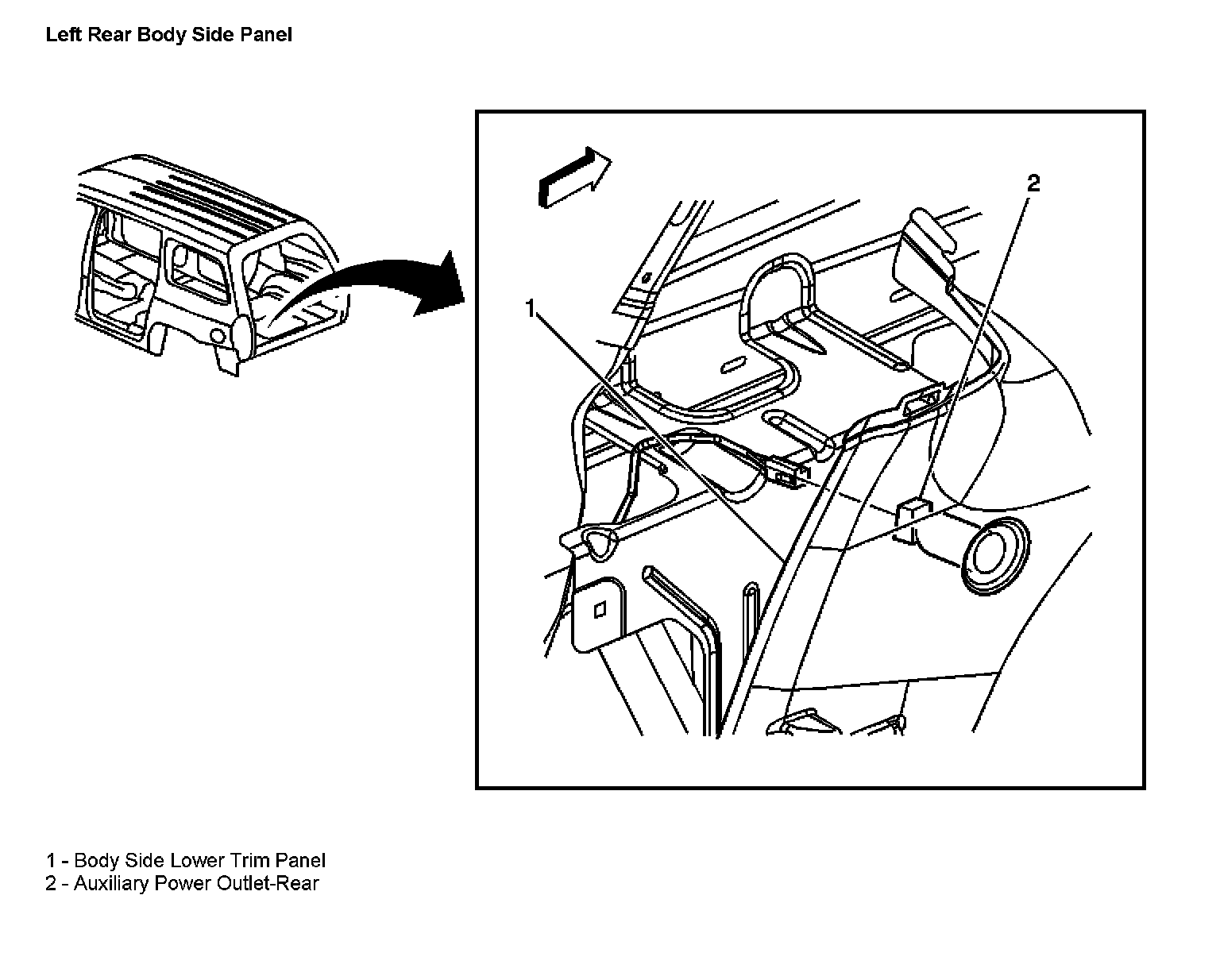 Left Rear Body Side Panel

2

1

1 - Body Side Lower Trim Panel
2 - Auxiliary Power Outlet-Rear