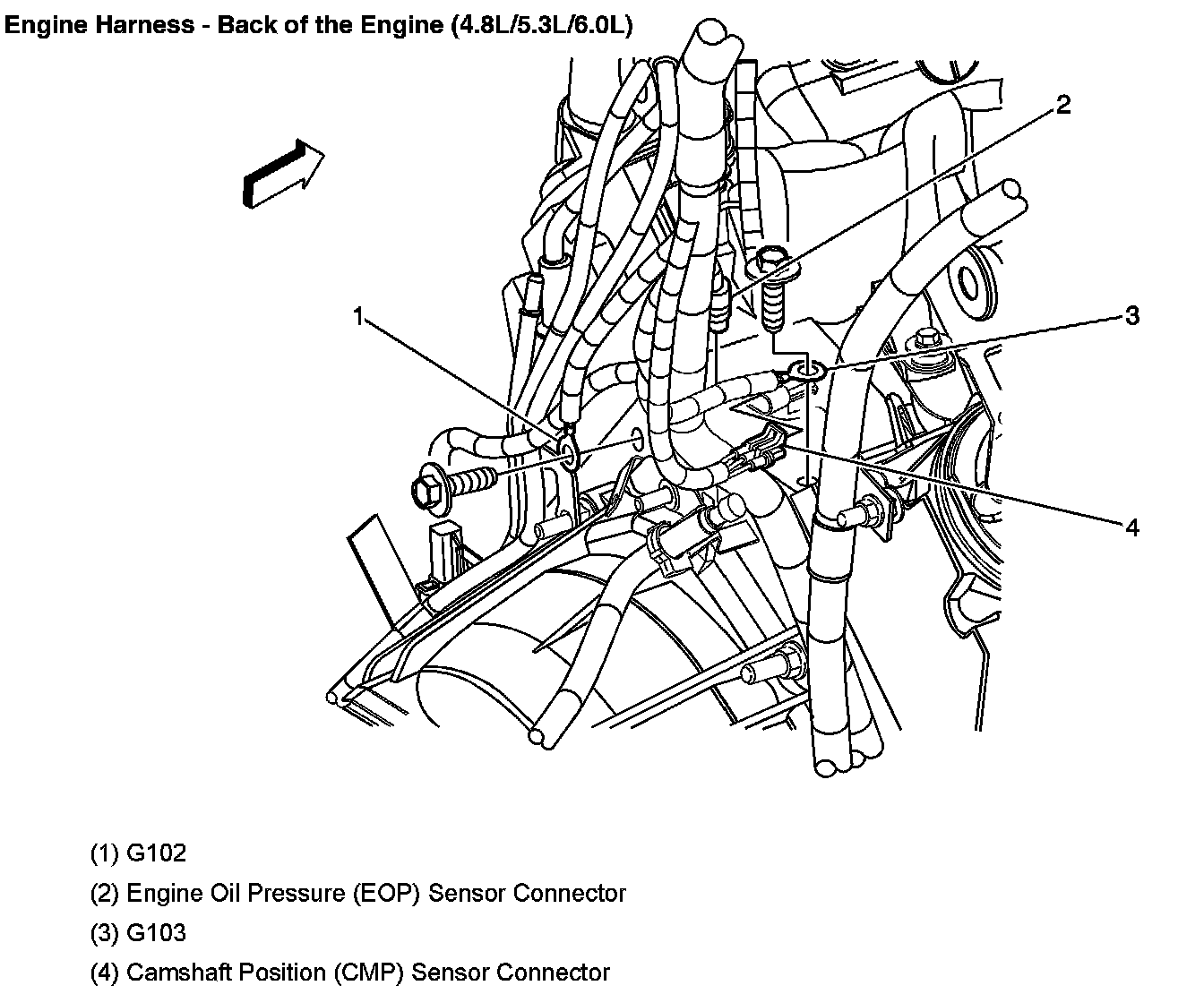 Engine Harness - Back of the Engine (4.8L/5.3L/6.0L)

2

1

3

4

(1) G102

(2) Engine Oil Pressure (EOP) Sensor Connector

(3) G103

(4) Camshaft Position (CMP) Sensor Connector