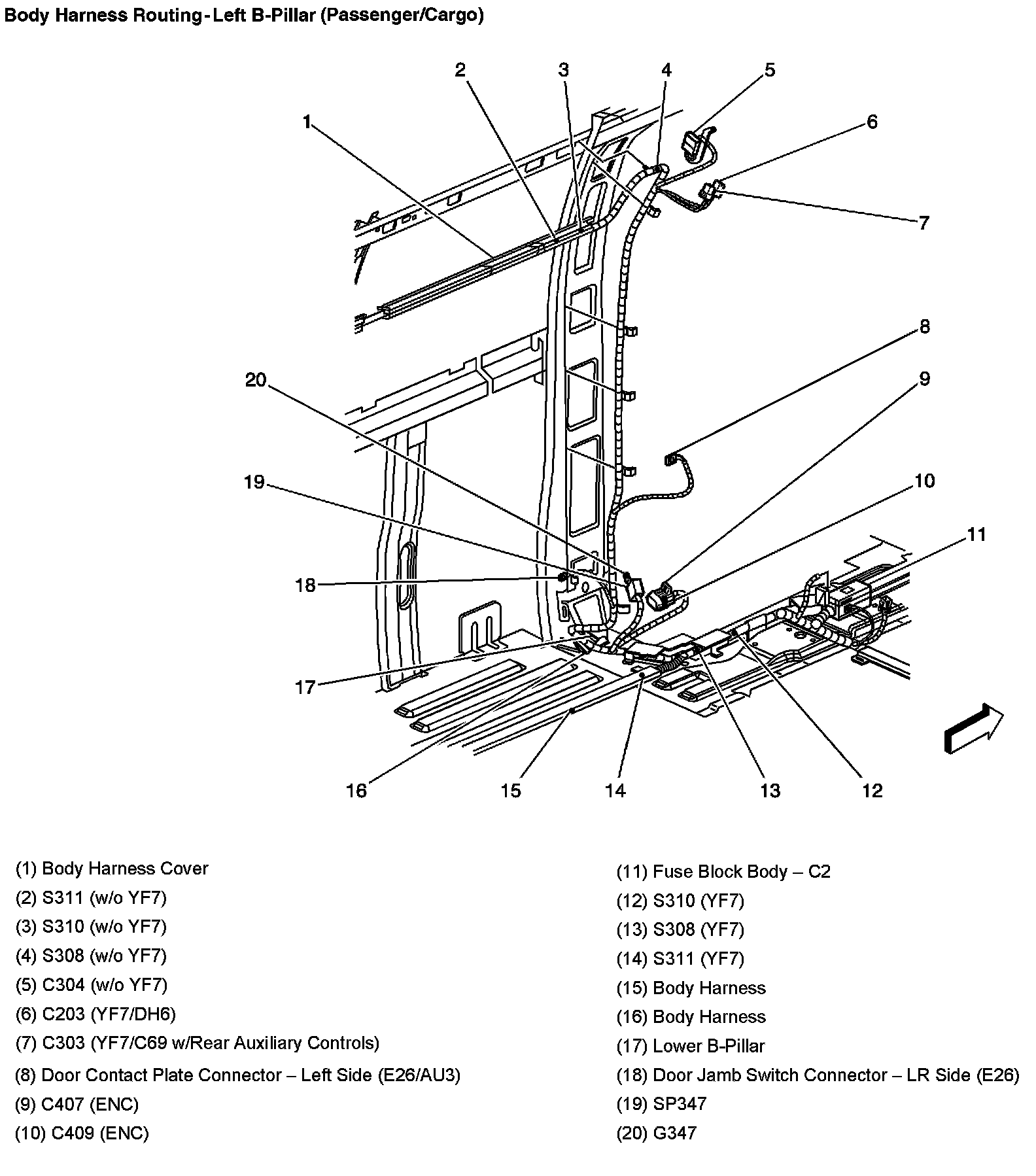 Body Harness Routing - Left B-Pillar (Passenger/Cargo)

2
3
4
5
1
6
7
8
20
9
19
10
11
18
17
16
15
14
13
12

(1) Body Harness Cover
(2) S311 (w/o YF7)
(3) S310 (w/o YF7)
(4) S308 (w/o YF7)
(5) C304 (w/o YF7)
(6) C203 (YF7/DH6)
(7) C303 (YF7/C69 w/Rear Auxiliary Controls)
(8) Door Contact Plate Connector – Left Side (E26/AU3)
(9) C407 (ENC)
(10) C409 (ENC)

(11) Fuse Block Body – C2
(12) S310 (YF7)
(13) S308 (YF7)
(14) S311 (YF7)
(15) Body Harness
(16) Body Harness
(17) Lower B-Pillar
(18) Door Jamb Switch Connector – LR Side (E26)
(19) SP347
(20) G347