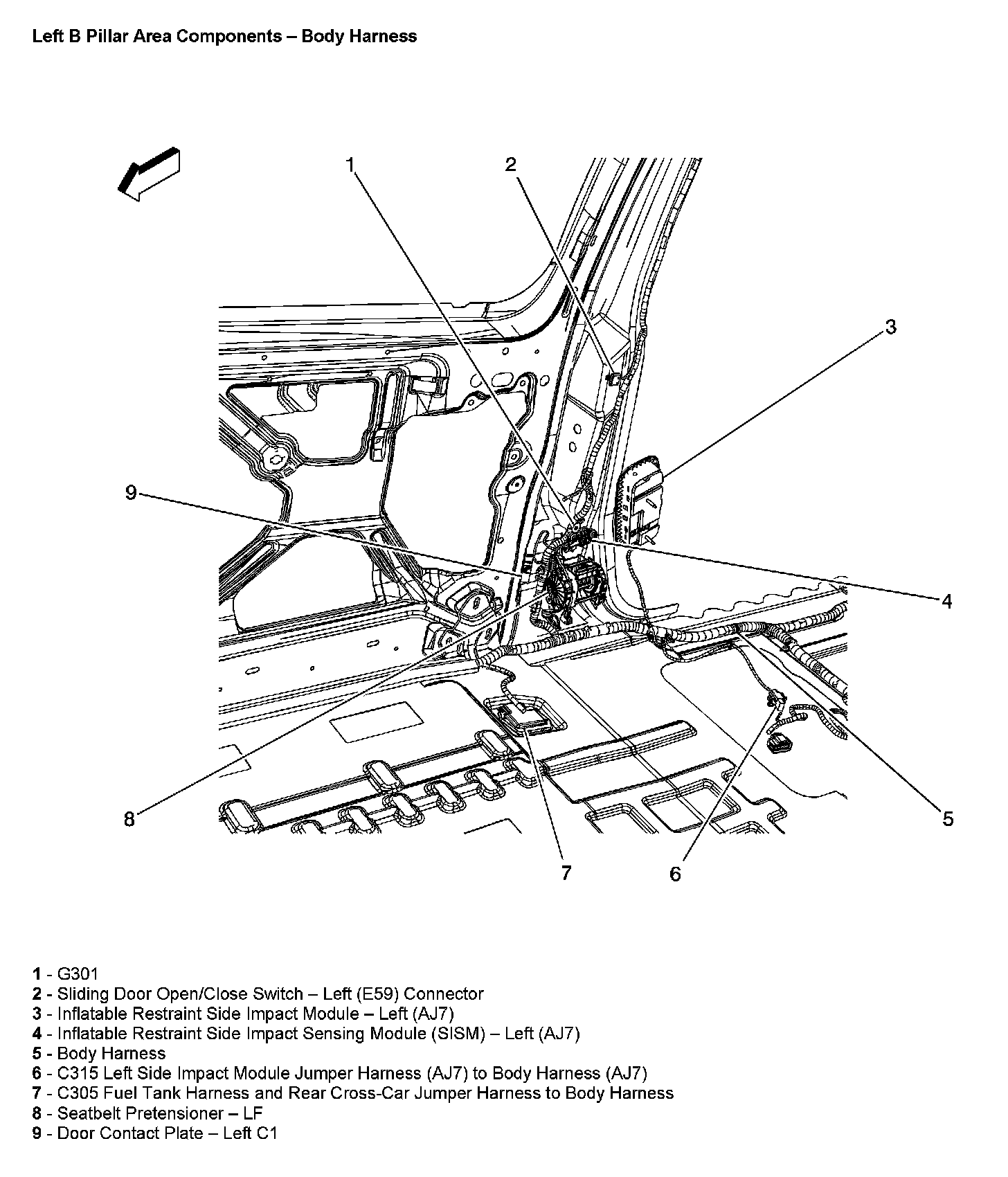 Left B Pillar Area Components – Body Harness

1
2
3
9
4
8
5
7
6

1 - G301
2 - Sliding Door Open/Close Switch – Left (E59) Connector
3 - Inflatable Restraint Side Impact Module – Left (AJ7)
4 - Inflatable Restraint Side Impact Sensing Module (SISM) – Left (AJ7)
5 - Body Harness
6 - C315 Left Side Impact Module Jumper Harness (AJ7) to Body Harness (AJ7)
7 - C305 Fuel Tank Harness and Rear Cross-Car Jumper Harness to Body Harness
8 - Seatbelt Pretensioner – LF
9 - Door Contact Plate – Left C1