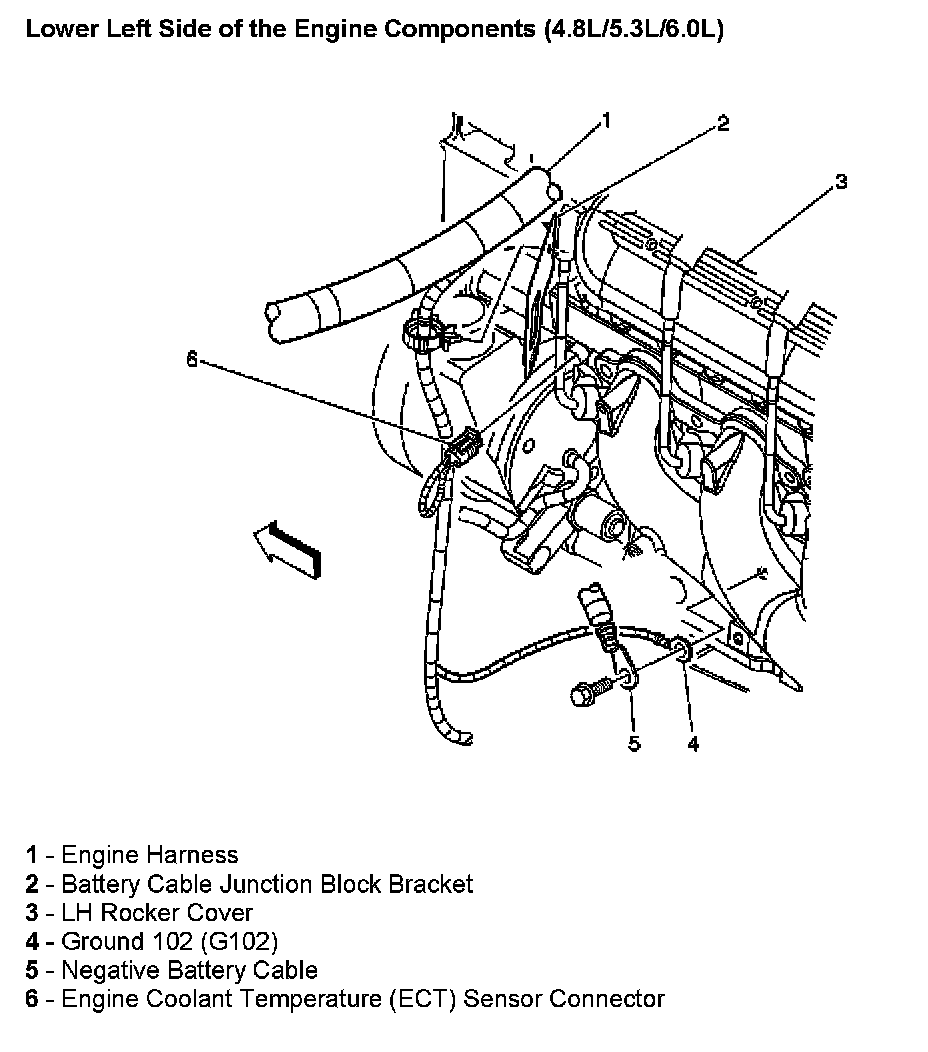 Lower Left Side of the Engine Components (4.8L/5.3L/6.0L)

1
2
3
6
5
4

1 - Engine Harness
2 - Battery Cable Junction Block Bracket
3 - LH Rocker Cover
4 - Ground 102 (G102)
5 - Negative Battery Cable
6 - Engine Coolant Temperature (ECT) Sensor Connector