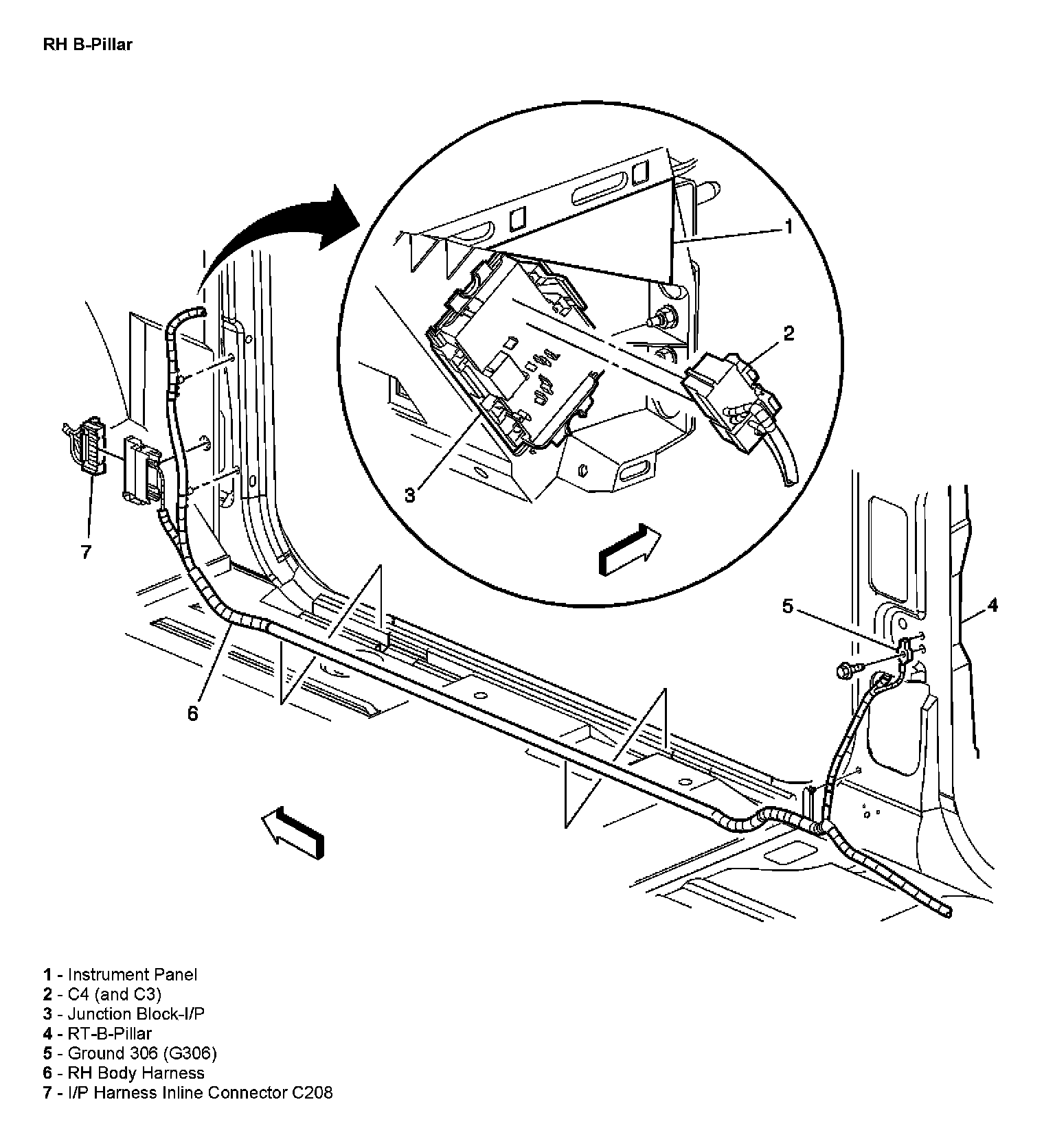 RH B-Pillar

1

2

3

7

5

4

6

1 - Instrument Panel
2 - C4 (and C3)
3 - Junction Block-I/P
4 - RT-B-Pillar
5 - Ground 306 (G306)
6 - RH Body Harness
7 - I/P Harness Inline Connector C208