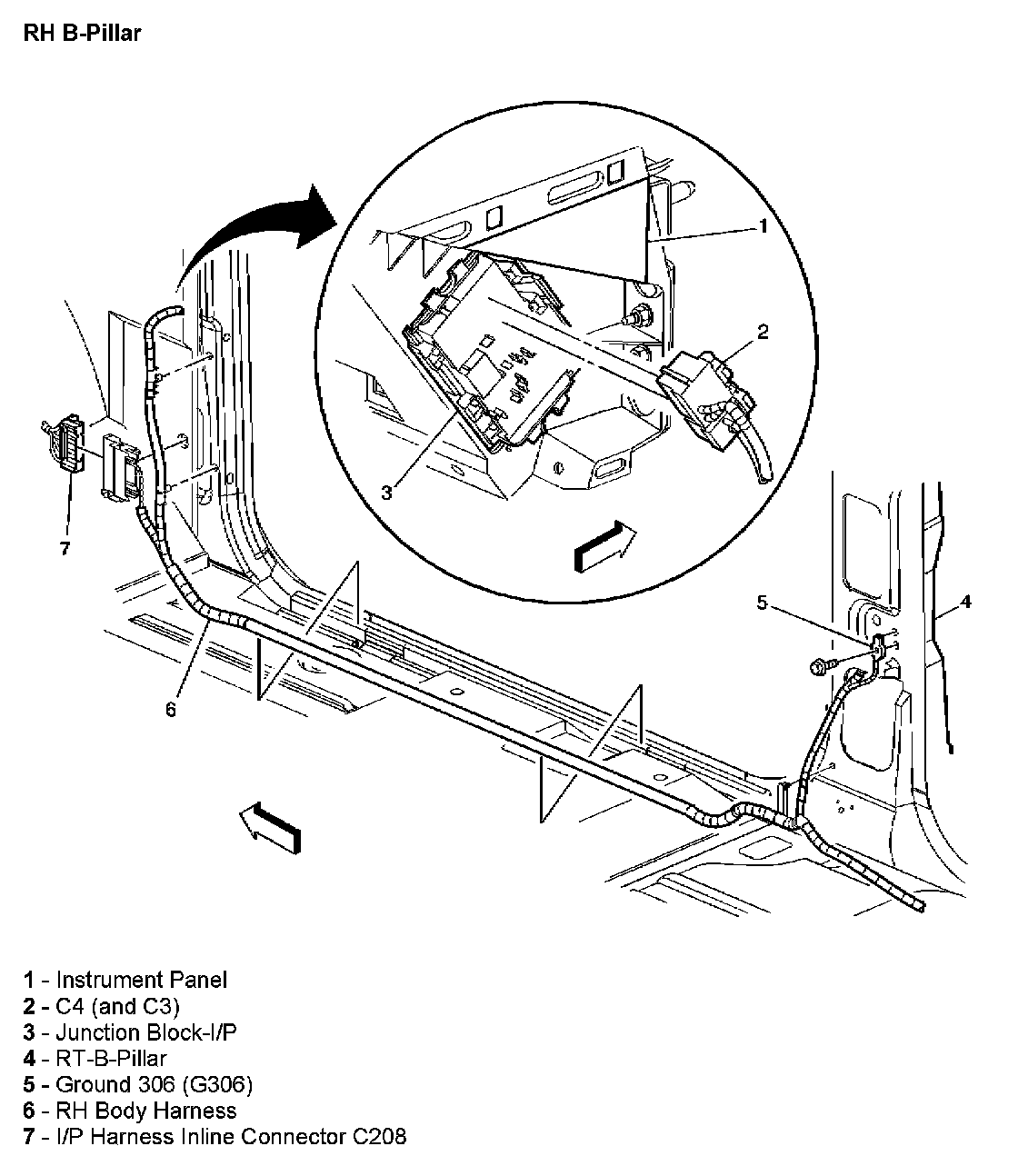 RH B-Pillar

1

2

3

7

5

4

6

1 - Instrument Panel
2 - C4 (and C3)
3 - Junction Block-I/P
4 - RT-B-Pillar
5 - Ground 306 (G306)
6 - RH Body Harness
7 - I/P Harness Inline Connector C208