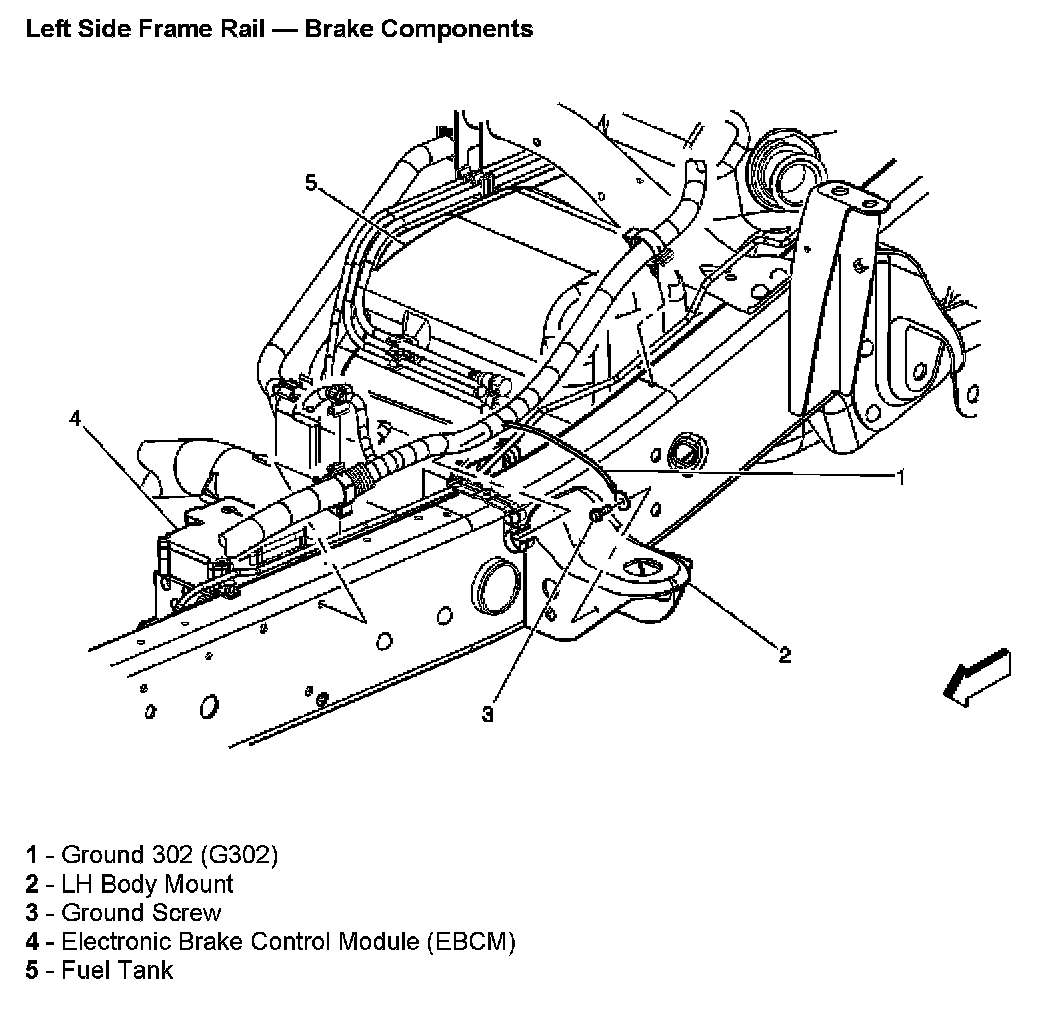 Left Side Frame Rail — Brake Components

5

4

1

2

3

1 - Ground 302 (G302)
2 - LH Body Mount
3 - Ground Screw
4 - Electronic Brake Control Module (EBCM)
5 - Fuel Tank