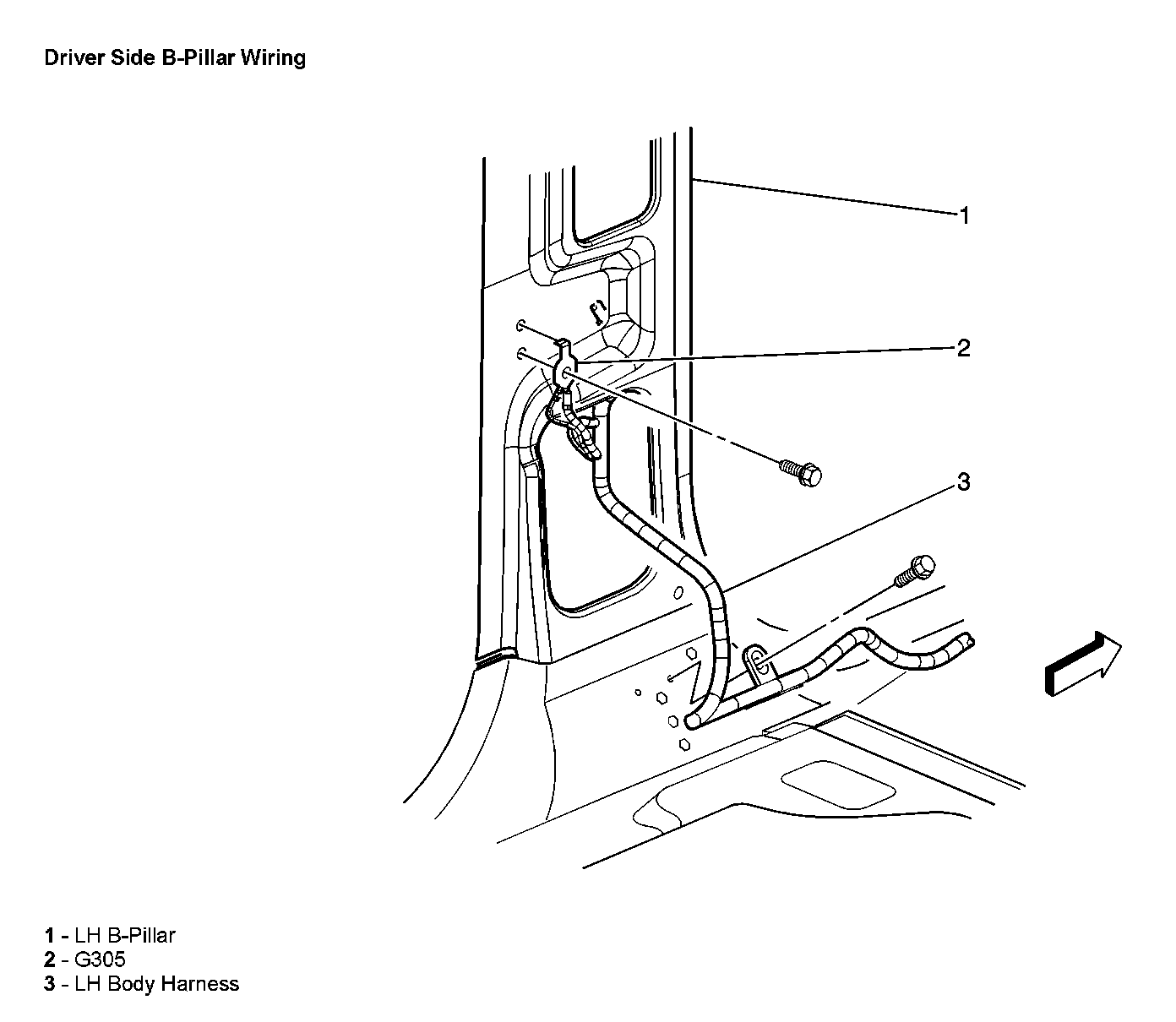 Driver Side B-Pillar Wiring

1

2

3

1 - LH B-Pillar
2 - G305
3 - LH Body Harness