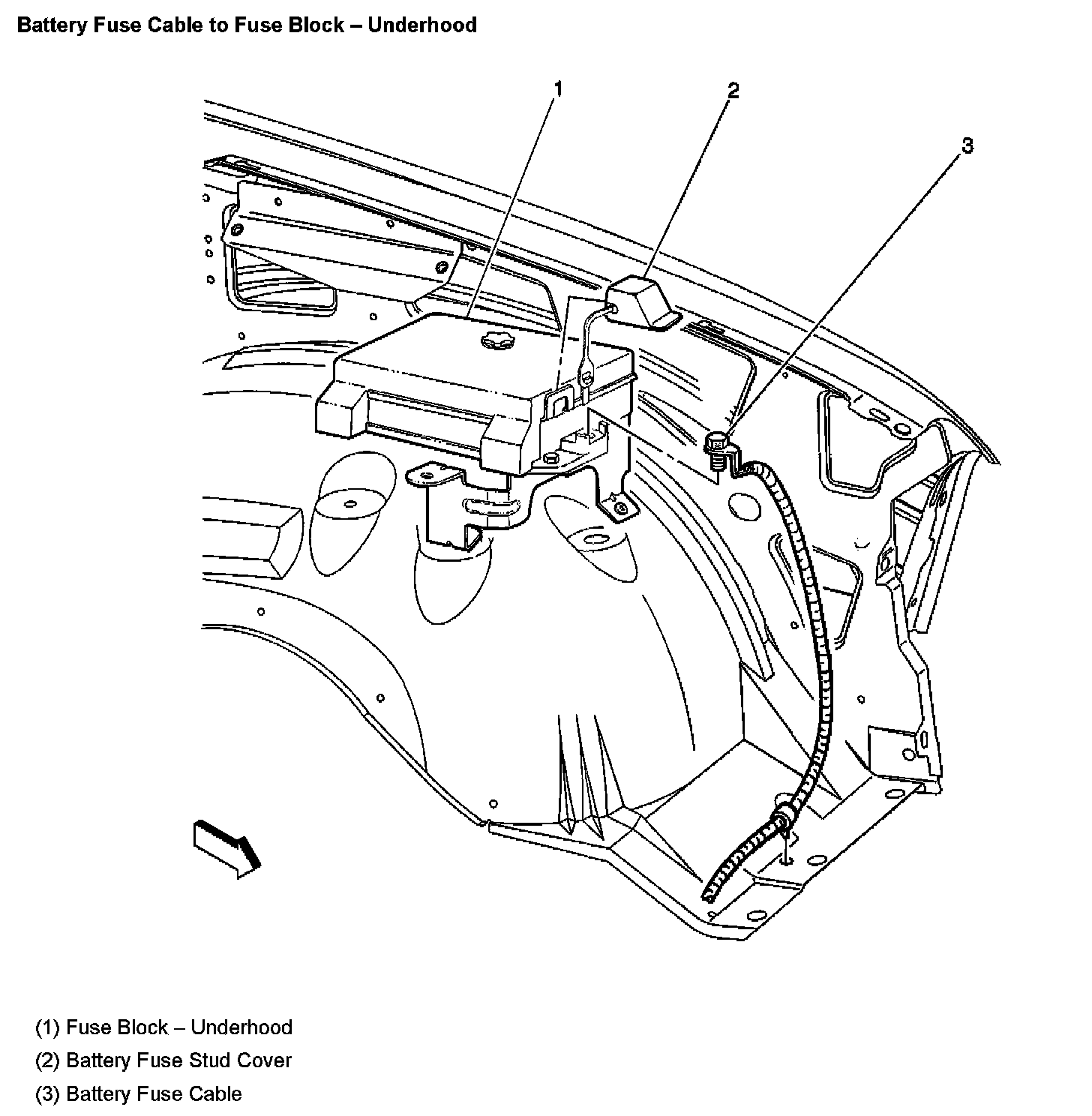 Battery Fuse Cable to Fuse Block – Underhood

1

2

3

(1) Fuse Block – Underhood

(2) Battery Fuse Stud Cover

(3) Battery Fuse Cable