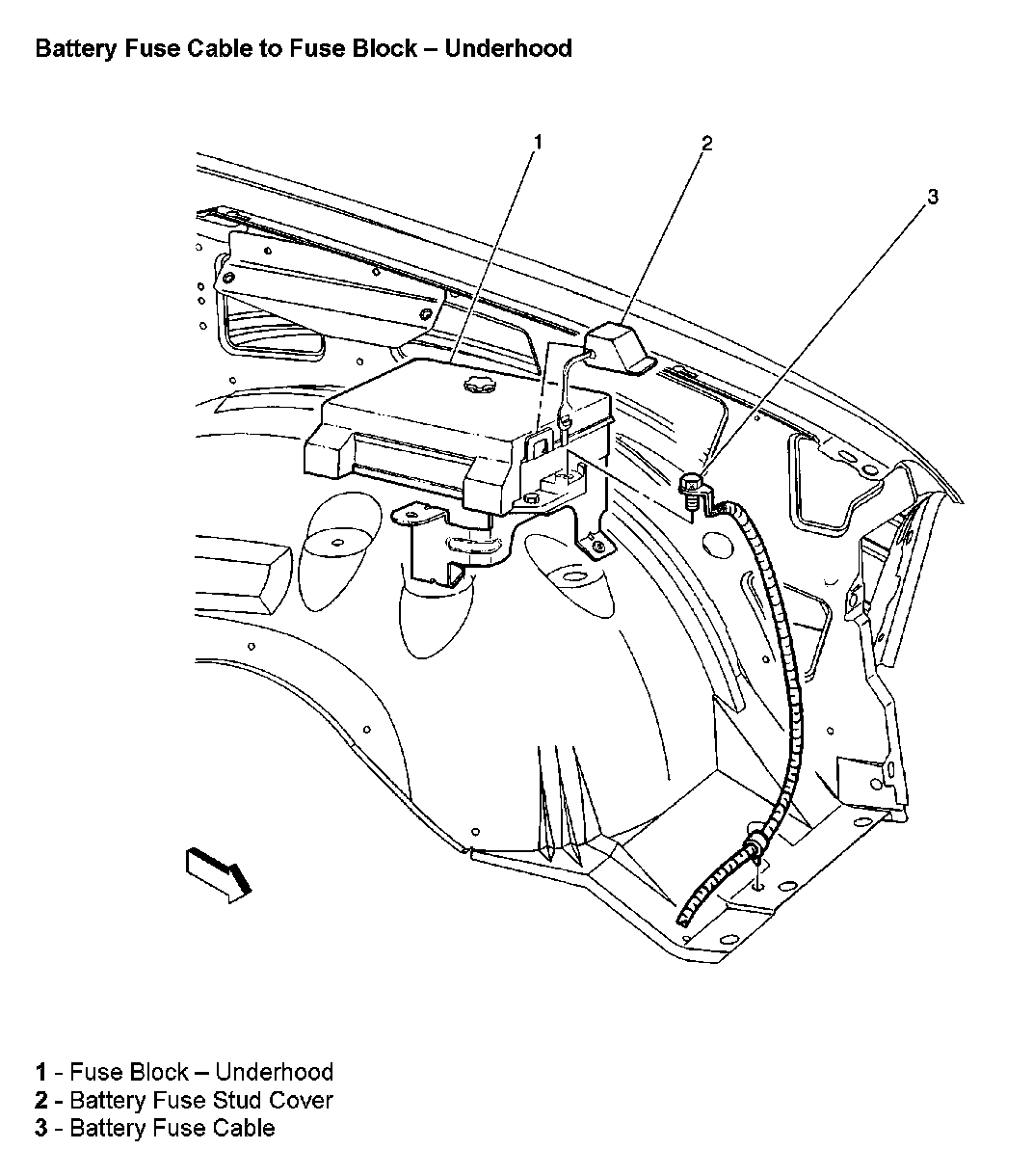 Battery Fuse Cable to Fuse Block – Underhood

1

2

3

1 - Fuse Block – Underhood
2 - Battery Fuse Stud Cover
3 - Battery Fuse Cable