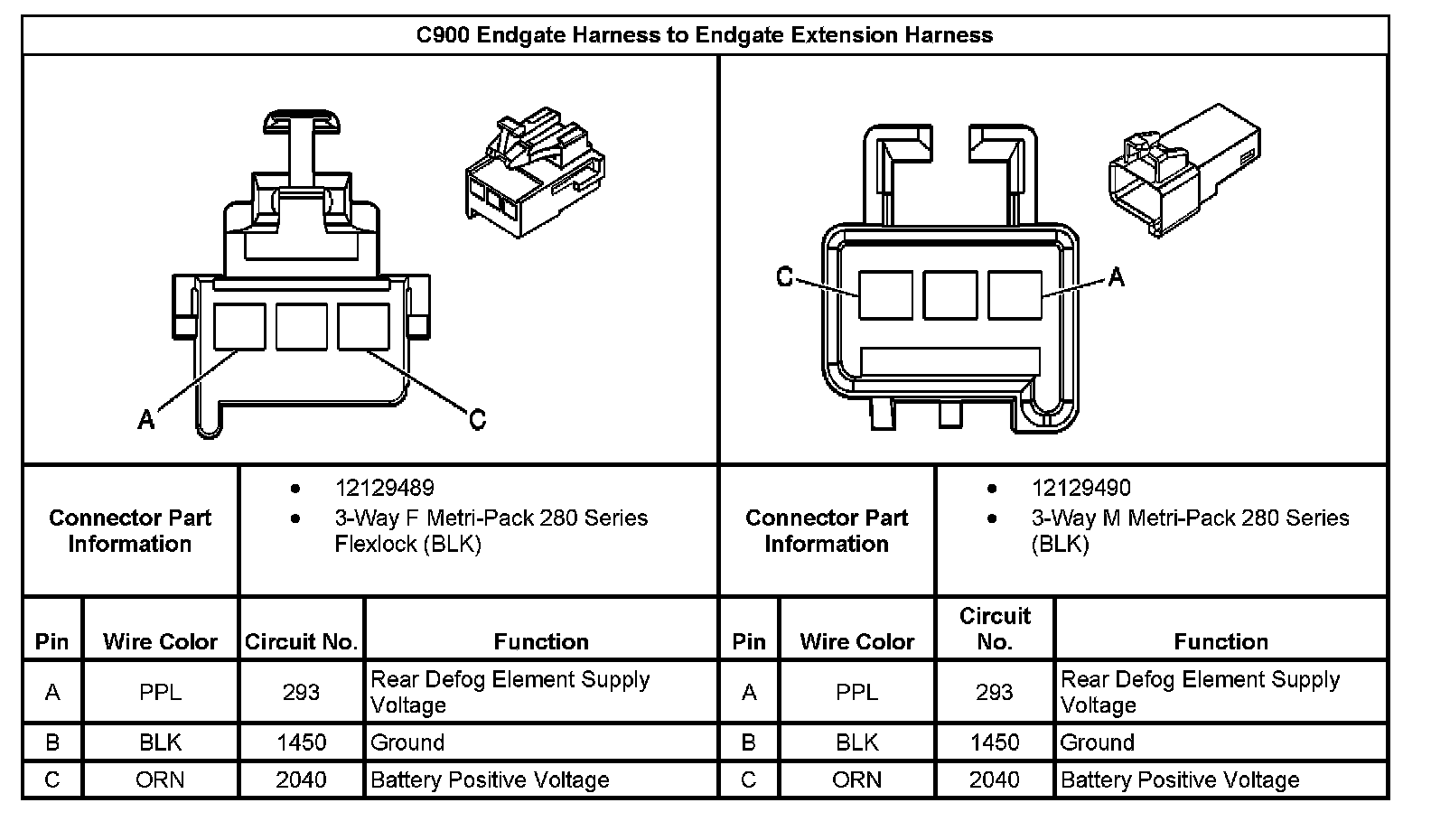 C900 Endgate Harness to Endgate Extension Harness

A

C

C

A

| Connector Part Information | • 12129489 • 3-Way F Metri-Pack 280 Series Flexlock (BLK) | Connector Part Information | • 12129490 • 3-Way M Metri-Pack 280 Series (BLK) |
|---|---|---|---|

| Pin | Wire Color | Circuit No. | Function | Pin | Wire Color | Circuit No. | Function |
|---|---|---|---|---|---|---|---|
| A | PPL | 293 | Rear Defog Element Supply Voltage | A | PPL | 293 | Rear Defog Element Supply Voltage |
| B | BLK | 1450 | Ground | B | BLK | 1450 | Ground |
| C | ORN | 2040 | Battery Positive Voltage | C | ORN | 2040 | Battery Positive Voltage |