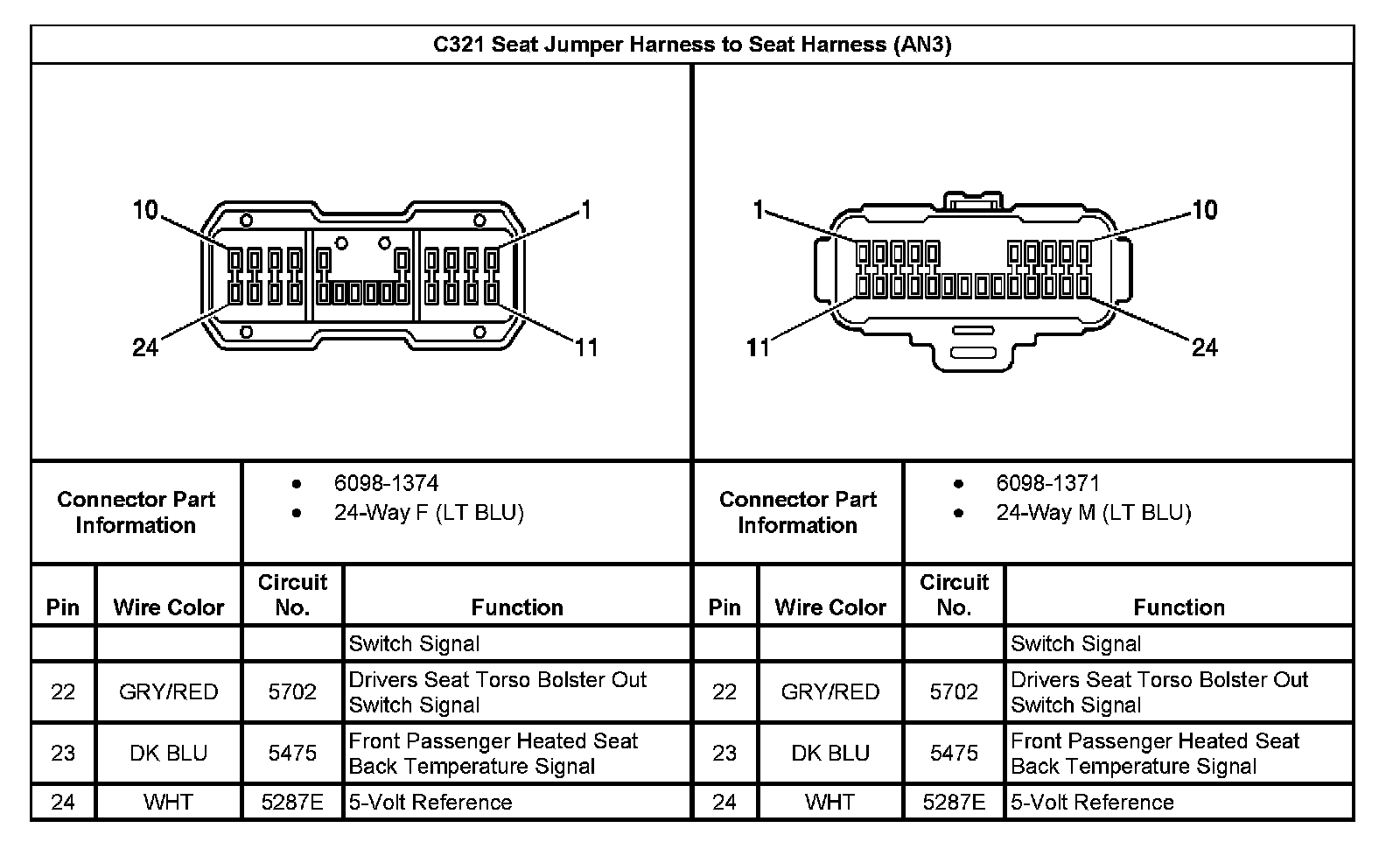 C321 Seat Jumper Harness to Seat Harness (AN3)

10
1
24
11

1
10
11
24

| Connector Part Information | • 6098-1374 • 24-Way F (LT BLU) | Connector Part Information | • 6098-1371 • 24-Way M (LT BLU) |
|---|---|---|---|

| Pin | Wire Color | Circuit No. | Function | Pin | Wire Color | Circuit No. | Function |
|---|---|---|---|---|---|---|---|
| | | | Switch Signal | | | | Switch Signal |
| 22 | GRY/RED | 5702 | Drivers Seat Torso Bolster Out Switch Signal | 22 | GRY/RED | 5702 | Drivers Seat Torso Bolster Out Switch Signal |
| 23 | DK BLU | 5475 | Front Passenger Heated Seat Back Temperature Signal | 23 | DK BLU | 5475 | Front Passenger Heated Seat Back Temperature Signal |
| 24 | WHT | 5287E | 5-Volt Reference | 24 | WHT | 5287E | 5-Volt Reference |