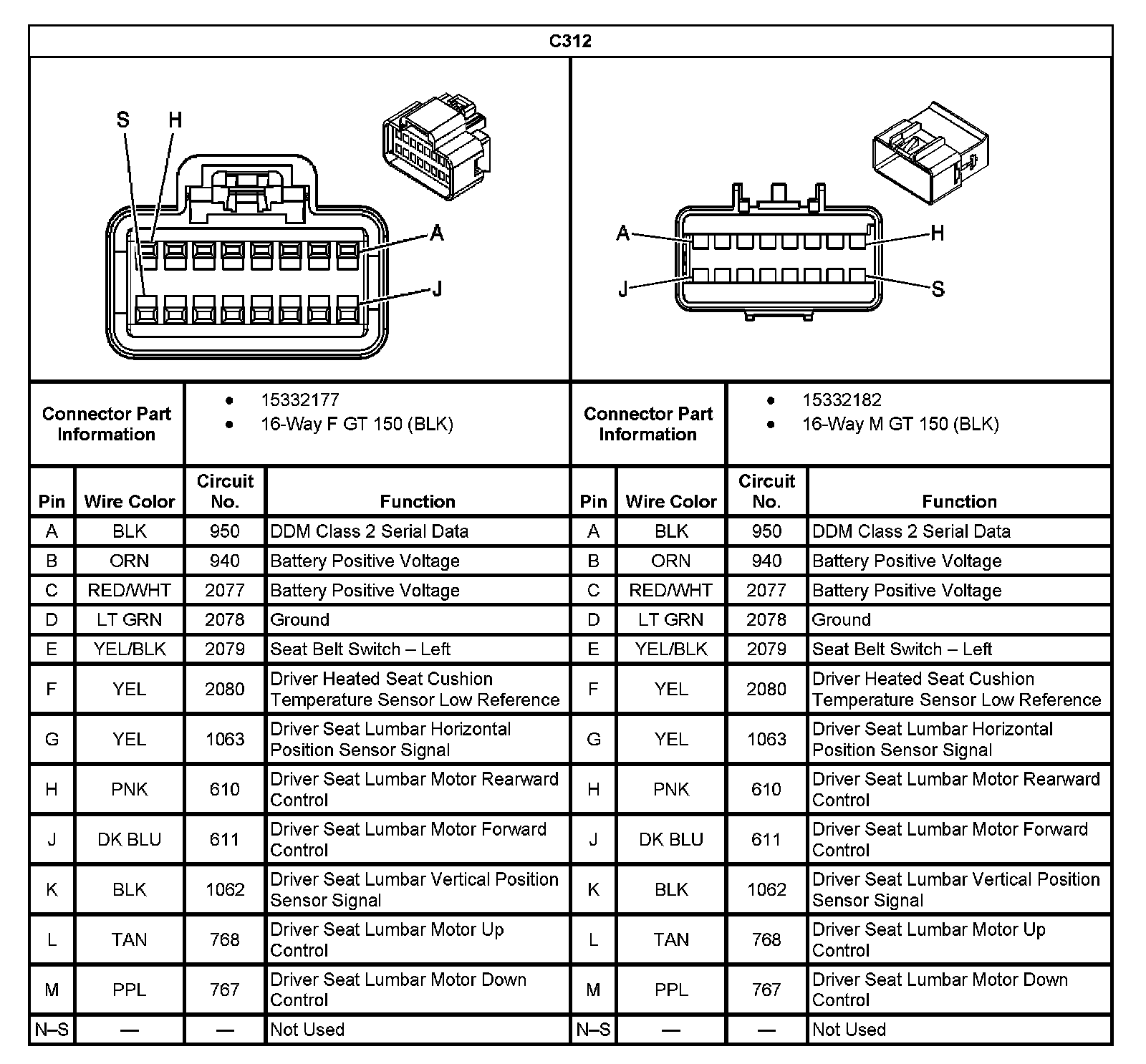 C312

S H A J

A H J S

| Connector Part Information | • 15332177 • 16-Way F GT 150 (BLK) | Connector Part Information | • 15332182 • 16-Way M GT 150 (BLK) |
|---|---|---|---|

| Pin | Wire Color | Circuit No. | Function | Pin | Wire Color | Circuit No. | Function |
|---|---|---|---|---|---|---|---|
| A | BLK | 950 | DDM Class 2 Serial Data | A | BLK | 950 | DDM Class 2 Serial Data |
| B | ORN | 940 | Battery Positive Voltage | B | ORN | 940 | Battery Positive Voltage |
| C | RED/WHT | 2077 | Battery Positive Voltage | C | RED/WHT | 2077 | Battery Positive Voltage |
| D | LT GRN | 2078 | Ground | D | LT GRN | 2078 | Ground |
| E | YEL/BLK | 2079 | Seat Belt Switch – Left | E | YEL/BLK | 2079 | Seat Belt Switch – Left |
| F | YEL | 2080 | Driver Heated Seat Cushion Temperature Sensor Low Reference | F | YEL | 2080 | Driver Heated Seat Cushion Temperature Sensor Low Reference |
| G | YEL | 1063 | Driver Seat Lumbar Horizontal Position Sensor Signal | G | YEL | 1063 | Driver Seat Lumbar Horizontal Position Sensor Signal |
| H | PNK | 610 | Driver Seat Lumbar Motor Rearward Control | H | PNK | 610 | Driver Seat Lumbar Motor Rearward Control |
| J | DK BLU | 611 | Driver Seat Lumbar Motor Forward Control | J | DK BLU | 611 | Driver Seat Lumbar Motor Forward Control |
| K | BLK | 1062 | Driver Seat Lumbar Vertical Position Sensor Signal | K | BLK | 1062 | Driver Seat Lumbar Vertical Position Sensor Signal |
| L | TAN | 768 | Driver Seat Lumbar Motor Up Control | L | TAN | 768 | Driver Seat Lumbar Motor Up Control |
| M | PPL | 767 | Driver Seat Lumbar Motor Down Control | M | PPL | 767 | Driver Seat Lumbar Motor Down Control |
| N–S | — | — | Not Used | N–S | — | — | Not Used |