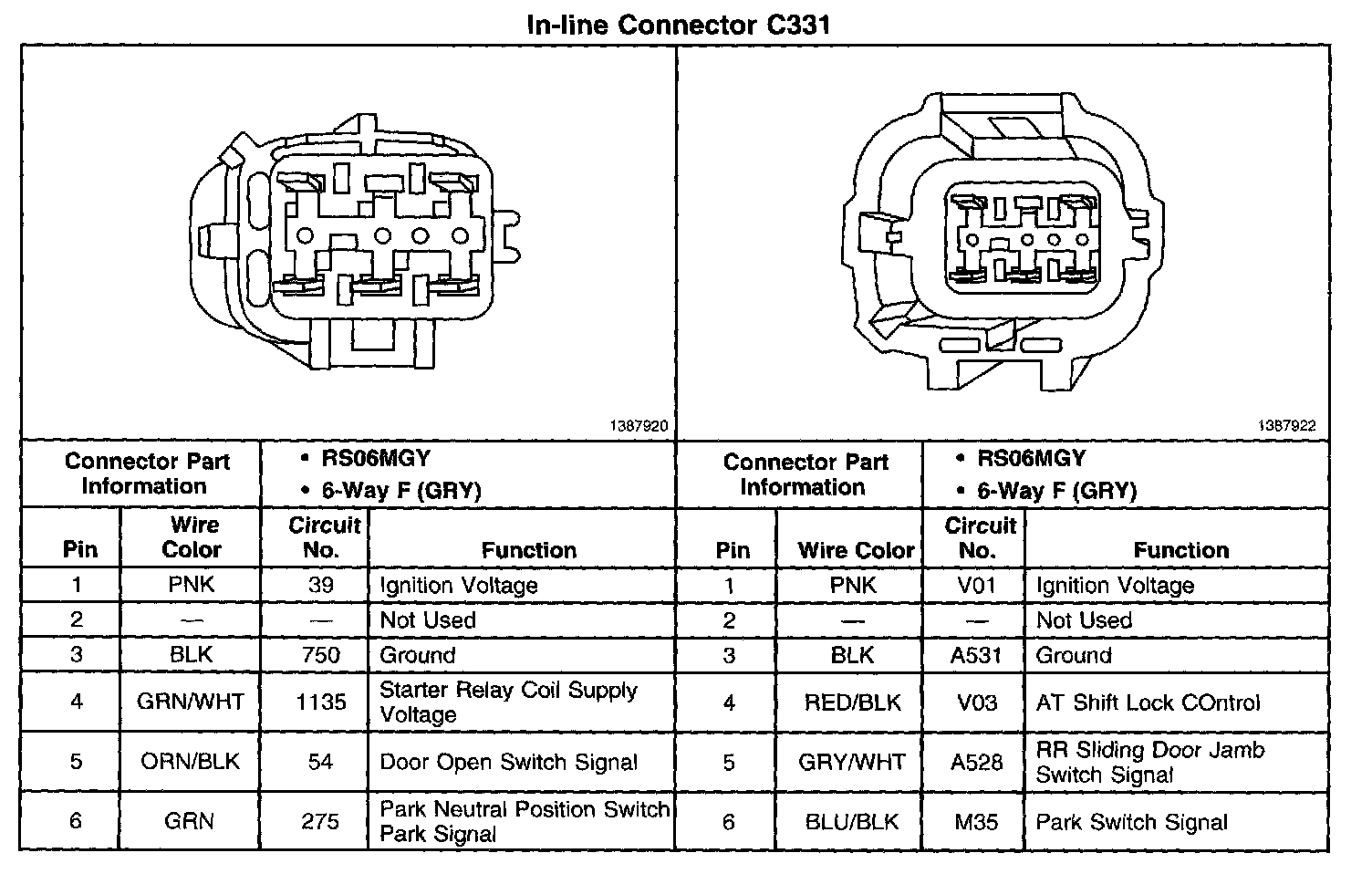 In-line Connector C331

1387920

1387922

| Connector Part Information | | • RS06MGY • 6-Way F (GRY) | | Connector Part Information | | • RS06MGY • 6-Way F (GRY) | |
|---|---|---|---|---|---|---|---|
| Pin | Wire Color | Circuit No. | Function | Pin | Wire Color | Circuit No. | Function |
| 1 | PNK | 39 | Ignition Voltage | 1 | PNK | V01 | Ignition Voltage |
| 2 | — | — | Not Used | 2 | — | — | Not Used |
| 3 | BLK | 750 | Ground | 3 | BLK | A531 | Ground |
| 4 | GRN/WHT | 1135 | Starter Relay Coil Supply Voltage | 4 | RED/BLK | V03 | AT Shift Lock COntrol |
| 5 | ORN/BLK | 54 | Door Open Switch Signal | 5 | GRY/WHT | A528 | RR Sliding Door Jamb Switch Signal |
| 6 | GRN | 275 | Park Neutral Position Switch Park Signal | 6 | BLU/BLK | M35 | Park Switch Signal |