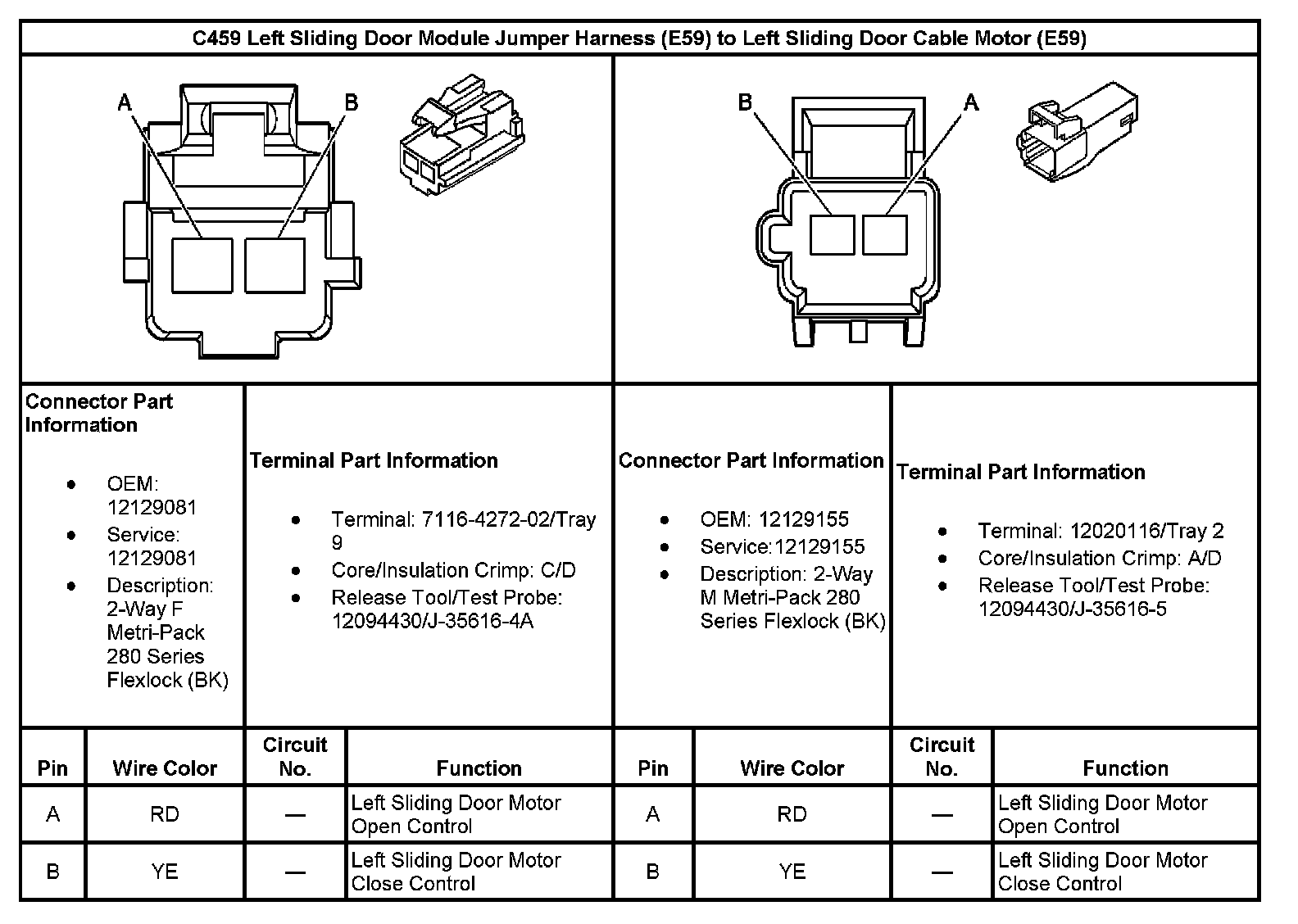 C459 Left Sliding Door Module Jumper Harness (E59) to Left Sliding Door Cable Motor (E59)

A B

B A

Connector Part Information

- OEM: 12129081
- Service: 12129081
- Description: 2-Way F Metri-Pack 280 Series Flexlock (BK)

Terminal Part Information

- Terminal: 7116-4272-02/Tray 9
- Core/Insulation Crimp: C/D
- Release Tool/Test Probe: 12094430/J-35616-4A

Connector Part Information

- OEM: 12129155
- Service:12129155
- Description: 2-Way M Metri-Pack 280 Series Flexlock (BK)

Terminal Part Information

- Terminal: 12020116/Tray 2
- Core/Insulation Crimp: A/D
- Release Tool/Test Probe: 12094430/J-35616-5

| Pin | Wire Color | Circuit No. | Function | Pin | Wire Color | Circuit No. | Function |
|---|---|---|---|---|---|---|---|
| A | RD | — | Left Sliding Door Motor Open Control | A | RD | — | Left Sliding Door Motor Open Control |
| B | YE | — | Left Sliding Door Motor Close Control | B | YE | — | Left Sliding Door Motor Close Control |