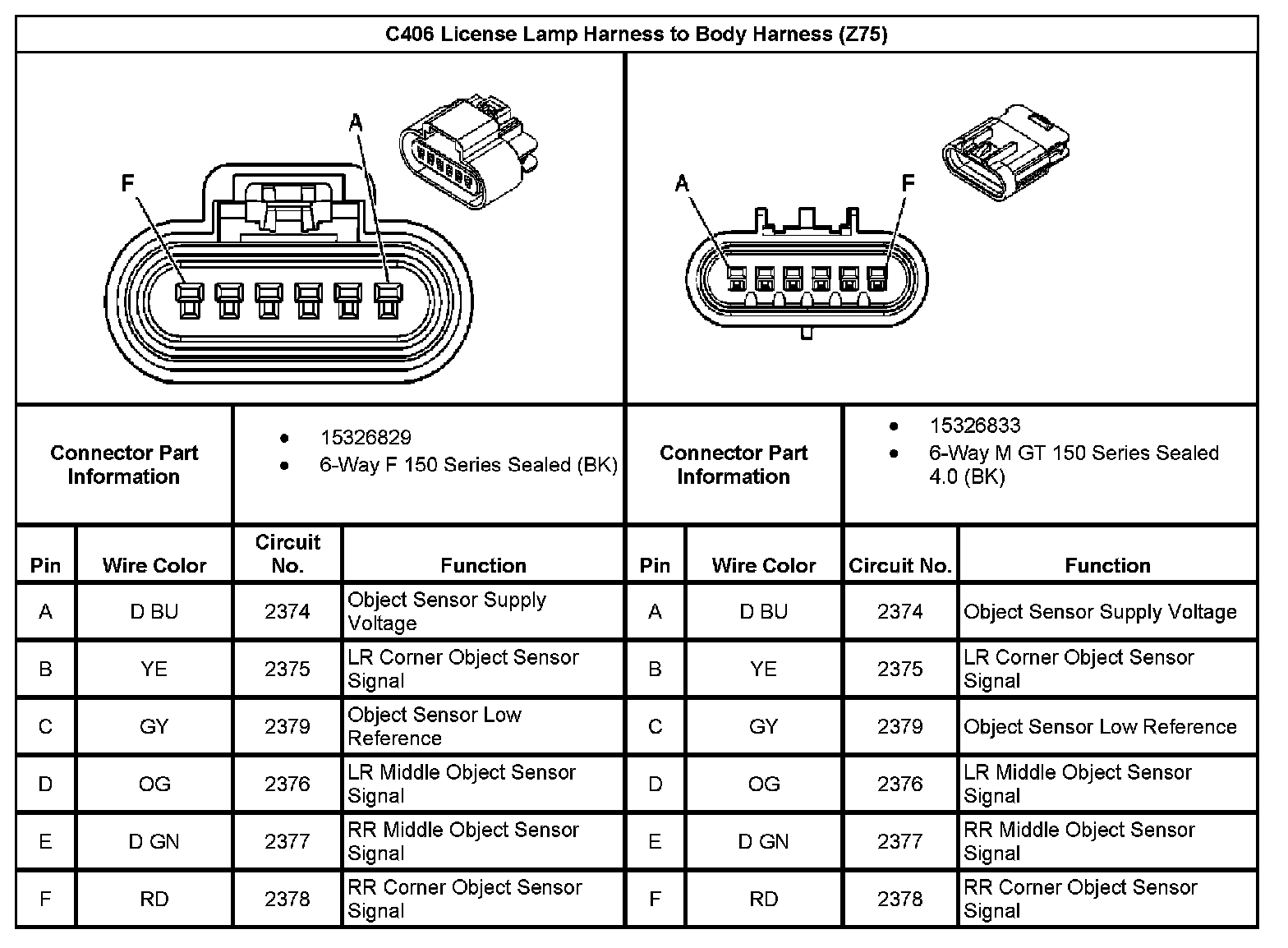 C406 License Lamp Harness to Body Harness (Z75)

F A

A F

| Connector Part Information | • 15326829 • 6-Way F 150 Series Sealed (BK) | Connector Part Information | • 15326833 • 6-Way M GT 150 Series Sealed 4.0 (BK) |
|---|---|---|---|

| Pin | Wire Color | Circuit No. | Function | Pin | Wire Color | Circuit No. | Function |
|---|---|---|---|---|---|---|---|
| A | D BU | 2374 | Object Sensor Supply Voltage | A | D BU | 2374 | Object Sensor Supply Voltage |
| B | YE | 2375 | LR Corner Object Sensor Signal | B | YE | 2375 | LR Corner Object Sensor Signal |
| C | GY | 2379 | Object Sensor Low Reference | C | GY | 2379 | Object Sensor Low Reference |
| D | OG | 2376 | LR Middle Object Sensor Signal | D | OG | 2376 | LR Middle Object Sensor Signal |
| E | D GN | 2377 | RR Middle Object Sensor Signal | E | D GN | 2377 | RR Middle Object Sensor Signal |
| F | RD | 2378 | RR Corner Object Sensor Signal | F | RD | 2378 | RR Corner Object Sensor Signal |