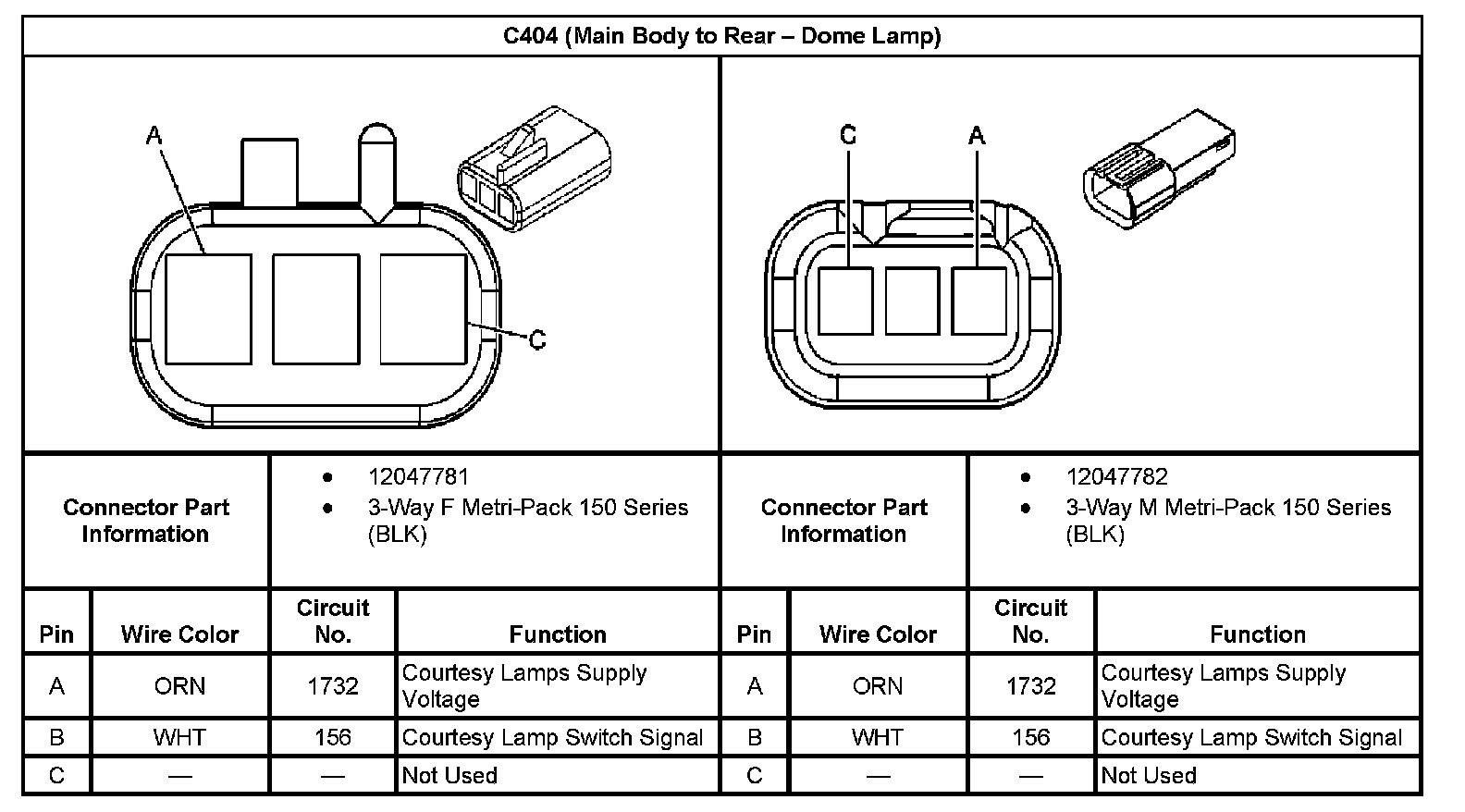 C404 (Main Body to Rear – Dome Lamp)

A

C

C A

| Connector Part Information | • 12047781 • 3-Way F Metri-Pack 150 Series (BLK) | Connector Part Information | • 12047782 • 3-Way M Metri-Pack 150 Series (BLK) |
|---|---|---|---|

| Pin | Wire Color | Circuit No. | Function | Pin | Wire Color | Circuit No. | Function |
|---|---|---|---|---|---|---|---|
| A | ORN | 1732 | Courtesy Lamps Supply Voltage | A | ORN | 1732 | Courtesy Lamps Supply Voltage |
| B | WHT | 156 | Courtesy Lamp Switch Signal | B | WHT | 156 | Courtesy Lamp Switch Signal |
| C | — | — | Not Used | C | — | — | Not Used |