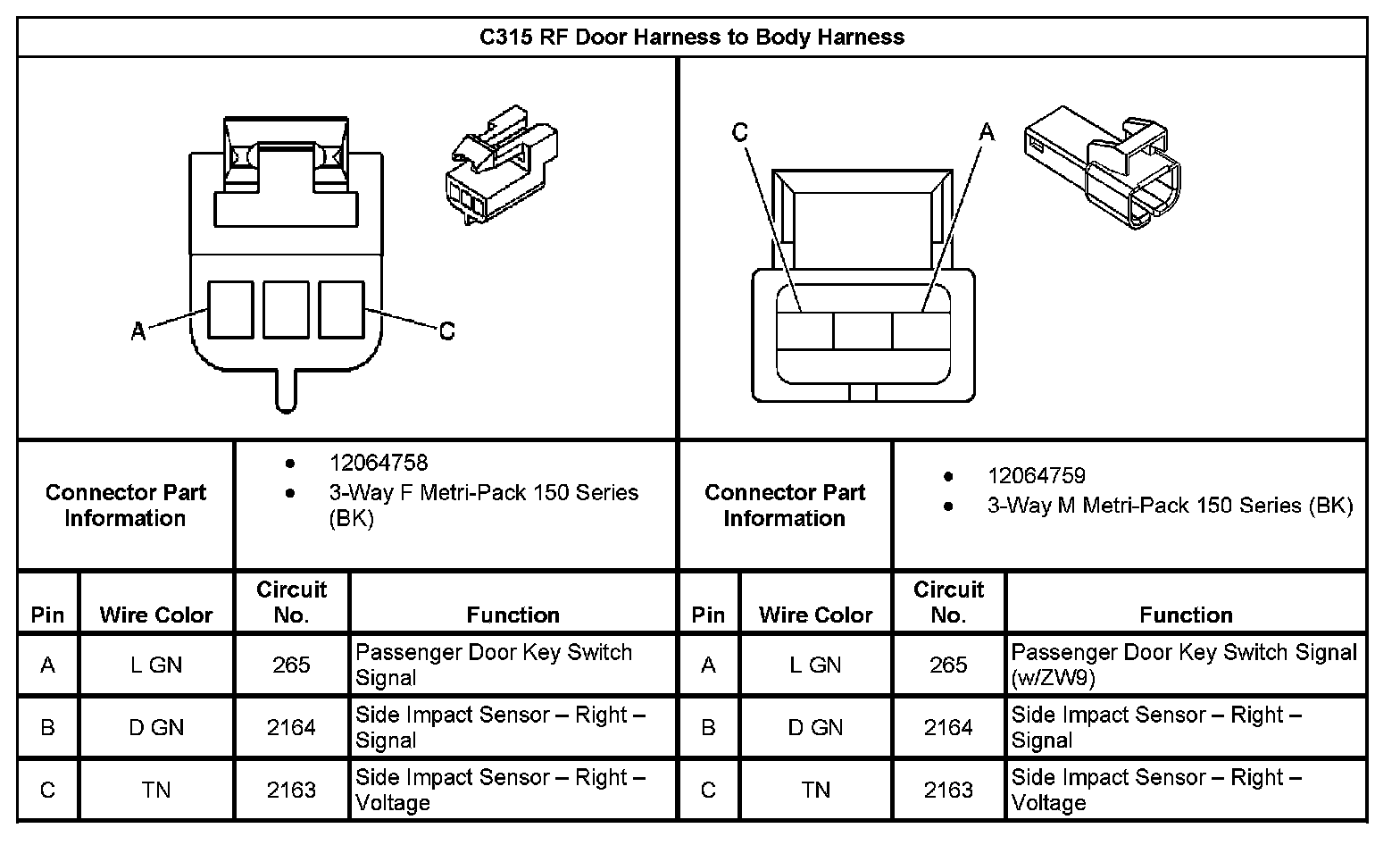 C315 RF Door Harness to Body Harness

A C

C A

| Connector Part Information | • 12064758 • 3-Way F Metri-Pack 150 Series (BK) | Connector Part Information | • 12064759 • 3-Way M Metri-Pack 150 Series (BK) |
|---|---|---|---|

| Pin | Wire Color | Circuit No. | Function | Pin | Wire Color | Circuit No. | Function |
|---|---|---|---|---|---|---|---|
| A | L GN | 265 | Passenger Door Key Switch Signal | A | L GN | 265 | Passenger Door Key Switch Signal (w/ZW9) |
| B | D GN | 2164 | Side Impact Sensor – Right – Signal | B | D GN | 2164 | Side Impact Sensor – Right – Signal |
| C | TN | 2163 | Side Impact Sensor – Right – Voltage | C | TN | 2163 | Side Impact Sensor – Right – Voltage |