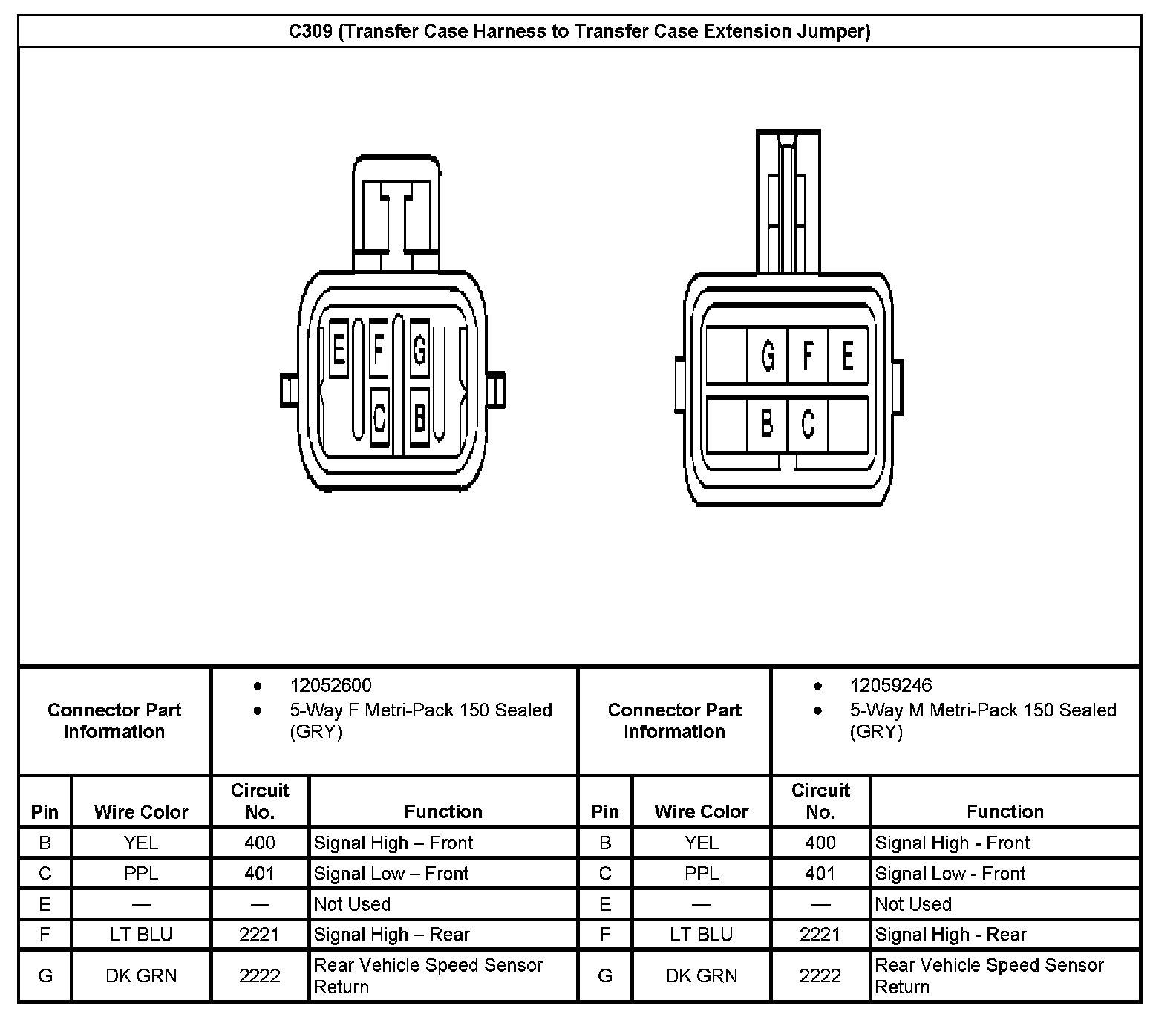 C309 (Transfer Case Harness to Transfer Case Extension Jumper)

E F G
C B

G F E
B C

| Connector Part Information | | • 12052600 • 5-Way F Metri-Pack 150 Sealed (GRY) | | Connector Part Information | | • 12059246 • 5-Way M Metri-Pack 150 Sealed (GRY) | |
|---|---|---|---|---|---|---|---|
| Pin | Wire Color | Circuit No. | Function | Pin | Wire Color | Circuit No. | Function |
| B | YEL | 400 | Signal High – Front | B | YEL | 400 | Signal High - Front |
| C | PPL | 401 | Signal Low – Front | C | PPL | 401 | Signal Low - Front |
| E | — | — | Not Used | E | — | — | Not Used |
| F | LT BLU | 2221 | Signal High – Rear | F | LT BLU | 2221 | Signal High - Rear |
| G | DK GRN | 2222 | Rear Vehicle Speed Sensor Return | G | DK GRN | 2222 | Rear Vehicle Speed Sensor Return |