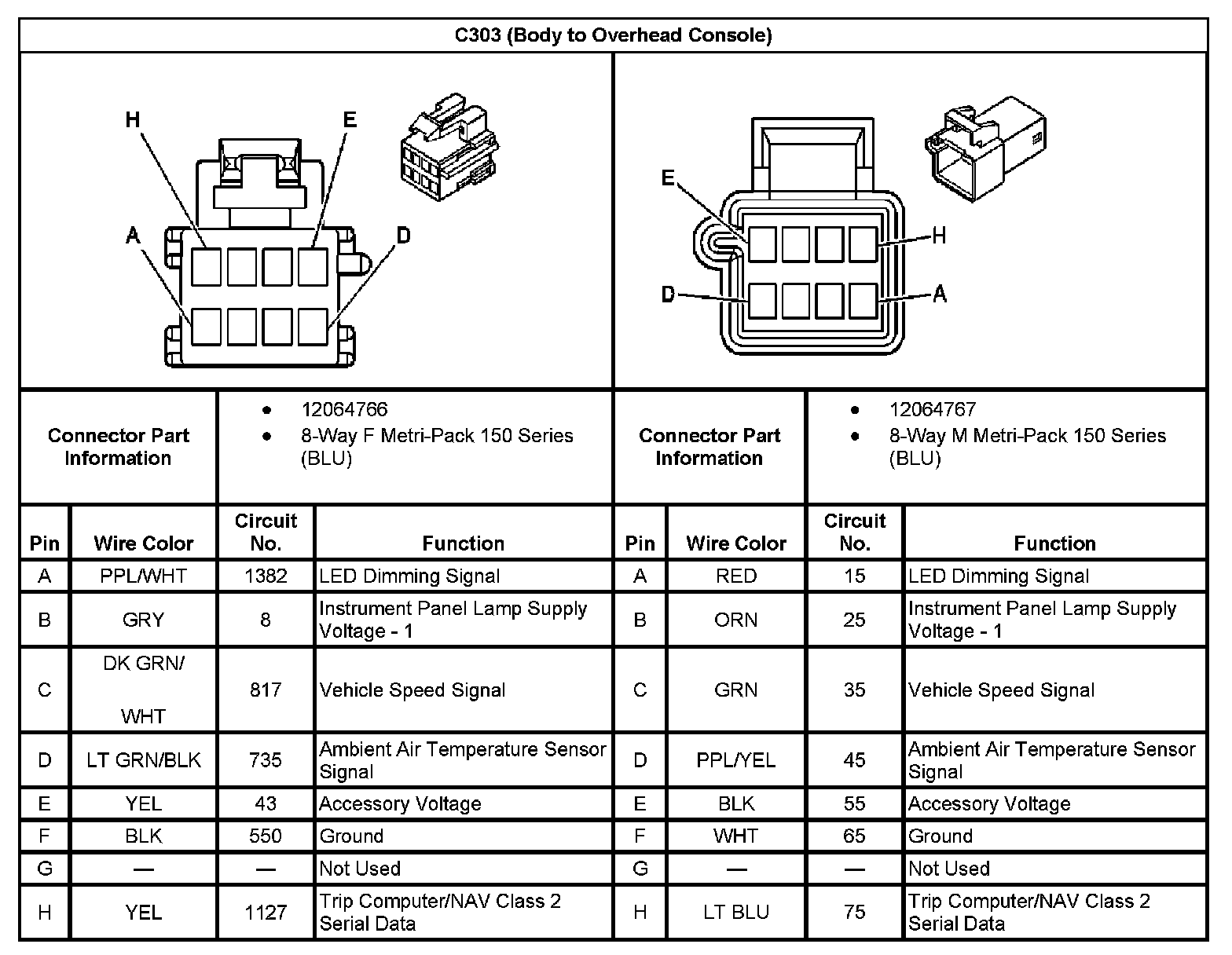 C303 (Body to Overhead Console)

H E A D

E H D A

| Connector Part Information | • 12064766 • 8-Way F Metri-Pack 150 Series (BLU) | Connector Part Information | • 12064767 • 8-Way M Metri-Pack 150 Series (BLU) |
|---|---|---|---|

| Pin | Wire Color | Circuit No. | Function | Pin | Wire Color | Circuit No. | Function |
|---|---|---|---|---|---|---|---|
| A | PPL/WHT | 1382 | LED Dimming Signal | A | RED | 15 | LED Dimming Signal |
| B | GRY | 8 | Instrument Panel Lamp Supply Voltage - 1 | B | ORN | 25 | Instrument Panel Lamp Supply Voltage - 1 |
| C | DK GRN/ WHT | 817 | Vehicle Speed Signal | C | GRN | 35 | Vehicle Speed Signal |
| D | LT GRN/BLK | 735 | Ambient Air Temperature Sensor Signal | D | PPL/YEL | 45 | Ambient Air Temperature Sensor Signal |
| E | YEL | 43 | Accessory Voltage | E | BLK | 55 | Accessory Voltage |
| F | BLK | 550 | Ground | F | WHT | 65 | Ground |
| G | — | — | Not Used | G | — | — | Not Used |
| H | YEL | 1127 | Trip Computer/NAV Class 2 Serial Data | H | LT BLU | 75 | Trip Computer/NAV Class 2 Serial Data |