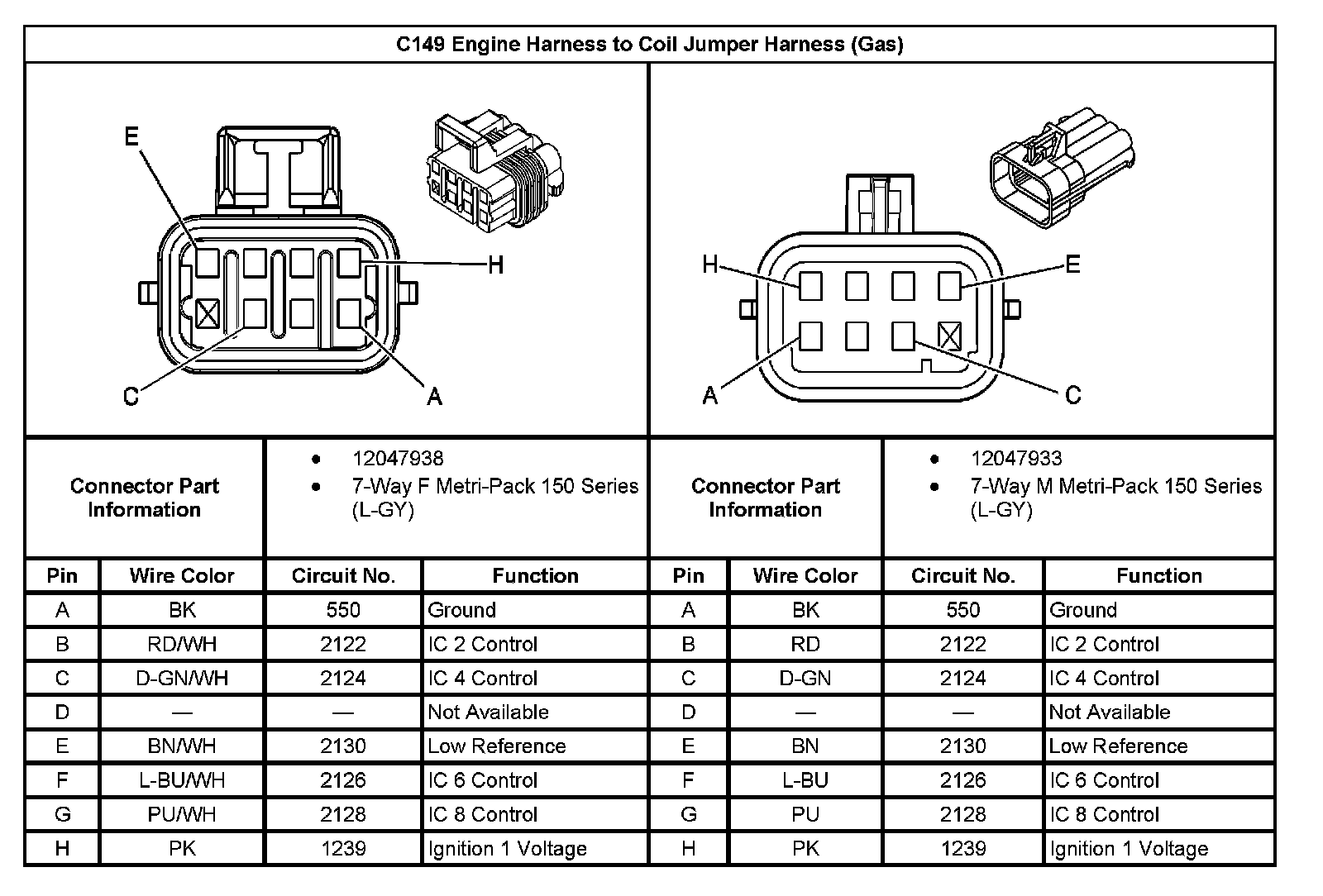 C149 Engine Harness to Coil Jumper Harness (Gas)

E
H
C
A

H
E
A
C

| Connector Part Information | • 12047938 • 7-Way F Metri-Pack 150 Series (L-GY) | Connector Part Information | • 12047933 • 7-Way M Metri-Pack 150 Series (L-GY) |
|---|---|---|---|

| Pin | Wire Color | Circuit No. | Function | Pin | Wire Color | Circuit No. | Function |
|---|---|---|---|---|---|---|---|
| A | BK | 550 | Ground | A | BK | 550 | Ground |
| B | RD/WH | 2122 | IC 2 Control | B | RD | 2122 | IC 2 Control |
| C | D-GN/WH | 2124 | IC 4 Control | C | D-GN | 2124 | IC 4 Control |
| D | — | — | Not Available | D | — | — | Not Available |
| E | BN/WH | 2130 | Low Reference | E | BN | 2130 | Low Reference |
| F | L-BU/WH | 2126 | IC 6 Control | F | L-BU | 2126 | IC 6 Control |
| G | PU/WH | 2128 | IC 8 Control | G | PU | 2128 | IC 8 Control |
| H | PK | 1239 | Ignition 1 Voltage | H | PK | 1239 | Ignition 1 Voltage |