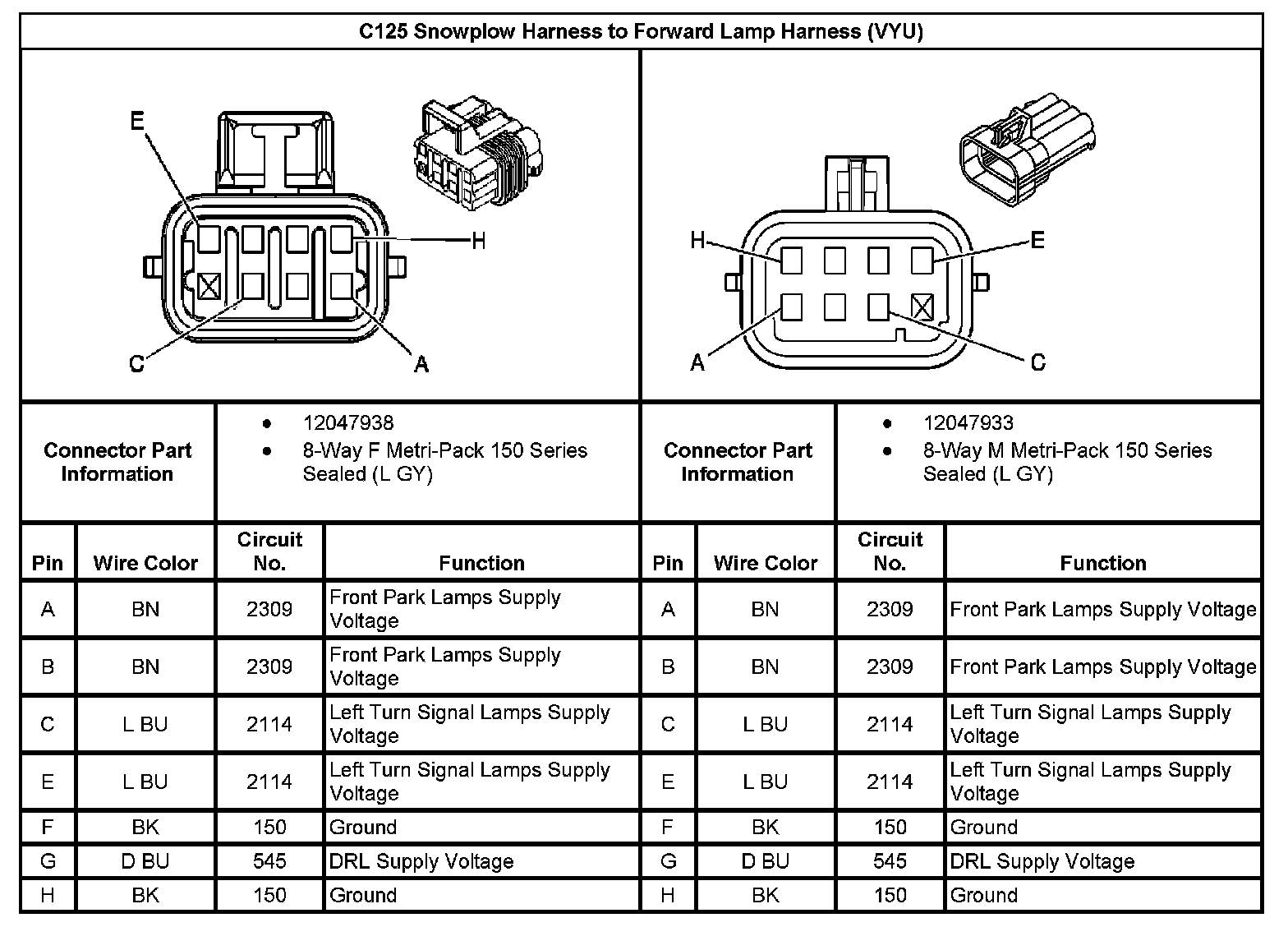 C125 Snowplow Harness to Forward Lamp Harness (VYU)

E
H
C
A

H
E
A
C

| Connector Part Information | • 12047938 • 8-Way F Metri-Pack 150 Series Sealed (L GY) | Connector Part Information | • 12047933 • 8-Way M Metri-Pack 150 Series Sealed (L GY) |
|---|---|---|---|

| Pin | Wire Color | Circuit No. | Function | Pin | Wire Color | Circuit No. | Function |
|---|---|---|---|---|---|---|---|
| A | BN | 2309 | Front Park Lamps Supply Voltage | A | BN | 2309 | Front Park Lamps Supply Voltage |
| B | BN | 2309 | Front Park Lamps Supply Voltage | B | BN | 2309 | Front Park Lamps Supply Voltage |
| C | L BU | 2114 | Left Turn Signal Lamps Supply Voltage | C | L BU | 2114 | Left Turn Signal Lamps Supply Voltage |
| E | L BU | 2114 | Left Turn Signal Lamps Supply Voltage | E | L BU | 2114 | Left Turn Signal Lamps Supply Voltage |
| F | BK | 150 | Ground | F | BK | 150 | Ground |
| G | D BU | 545 | DRL Supply Voltage | G | D BU | 545 | DRL Supply Voltage |
| H | BK | 150 | Ground | H | BK | 150 | Ground |