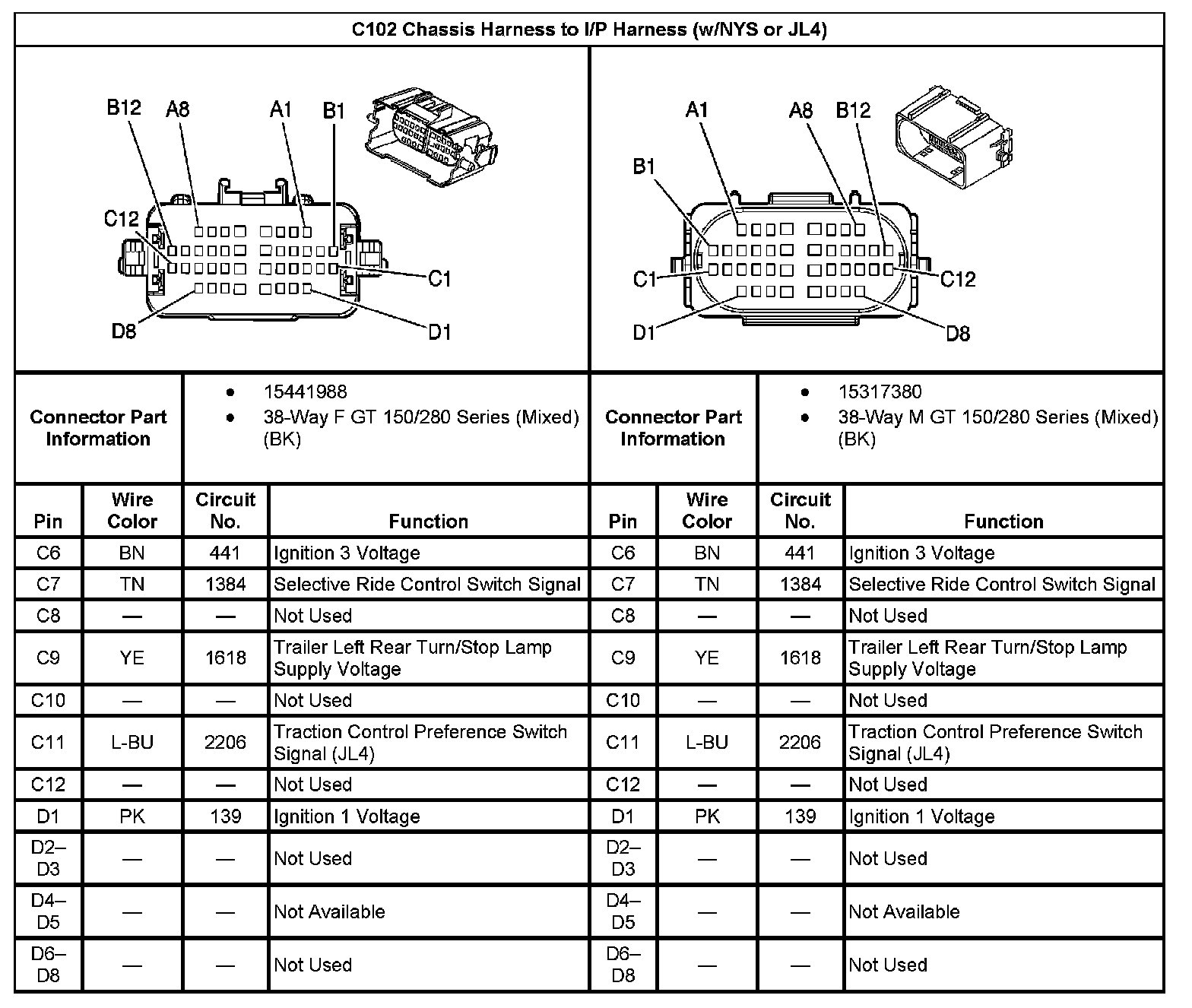 C102 Chassis Harness to I/P Harness (w/NYS or JL4)

B12 A8 A1 B1 C12 C1 D8 D1

A1 A8 B12 B1 C1 C12 D1 D8

| Connector Part Information | • 15441988 • 38-Way F GT 150/280 Series (Mixed) (BK) | Connector Part Information | • 15317380 • 38-Way M GT 150/280 Series (Mixed) (BK) |
|---|---|---|---|

| Pin | Wire Color | Circuit No. | Function | Pin | Wire Color | Circuit No. | Function |
|---|---|---|---|---|---|---|---|
| C6 | BN | 441 | Ignition 3 Voltage | C6 | BN | 441 | Ignition 3 Voltage |
| C7 | TN | 1384 | Selective Ride Control Switch Signal | C7 | TN | 1384 | Selective Ride Control Switch Signal |
| C8 | — | — | Not Used | C8 | — | — | Not Used |
| C9 | YE | 1618 | Trailer Left Rear Turn/Stop Lamp Supply Voltage | C9 | YE | 1618 | Trailer Left Rear Turn/Stop Lamp Supply Voltage |
| C10 | — | — | Not Used | C10 | — | — | Not Used |
| C11 | L-BU | 2206 | Traction Control Preference Switch Signal (JL4) | C11 | L-BU | 2206 | Traction Control Preference Switch Signal (JL4) |
| C12 | — | — | Not Used | C12 | — | — | Not Used |
| D1 | PK | 139 | Ignition 1 Voltage | D1 | PK | 139 | Ignition 1 Voltage |
| D2–D3 | — | — | Not Used | D2–D3 | — | — | Not Used |
| D4–D5 | — | — | Not Available | D4–D5 | — | — | Not Available |
| D6–D8 | — | — | Not Used | D6–D8 | — | — | Not Used |