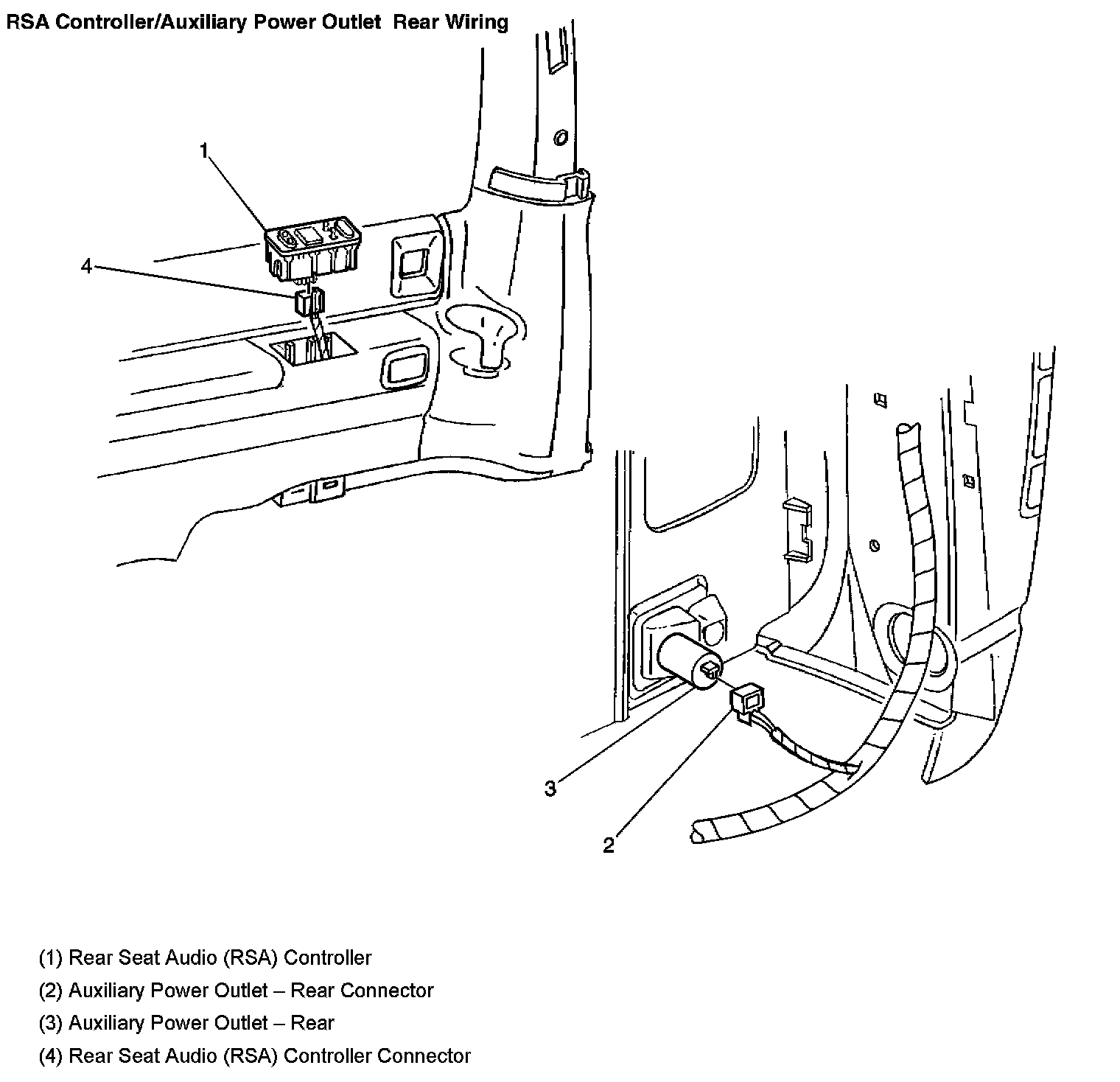 RSA Controller/Auxiliary Power Outlet Rear Wiring

1

4

3

2

(1) Rear Seat Audio (RSA) Controller

(2) Auxiliary Power Outlet – Rear Connector

(3) Auxiliary Power Outlet – Rear

(4) Rear Seat Audio (RSA) Controller Connector