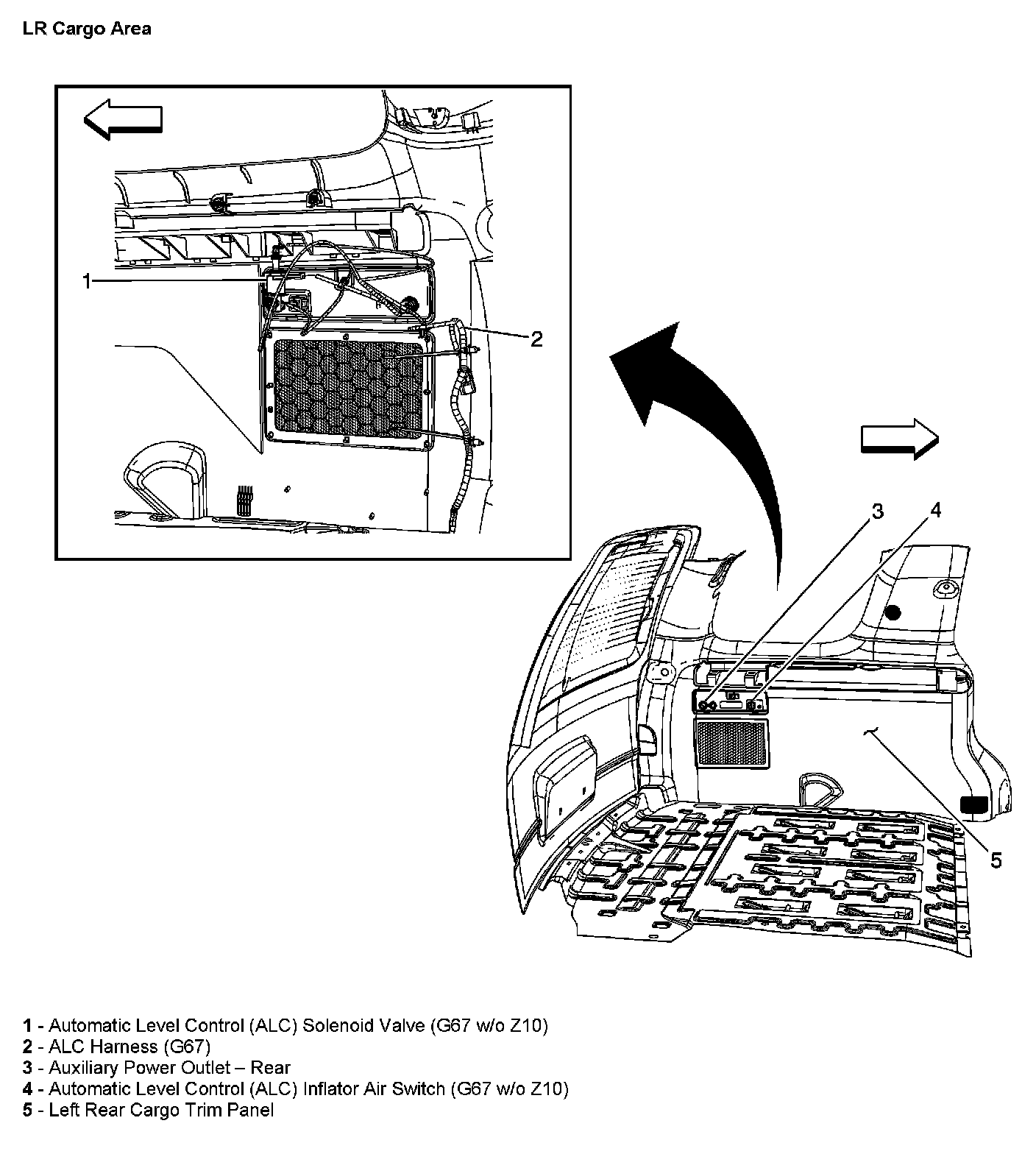 LR Cargo Area

1

2

3

4

5

1 - Automatic Level Control (ALC) Solenoid Valve (G67 w/o Z10)
2 - ALC Harness (G67)
3 - Auxiliary Power Outlet – Rear
4 - Automatic Level Control (ALC) Inflator Air Switch (G67 w/o Z10)
5 - Left Rear Cargo Trim Panel