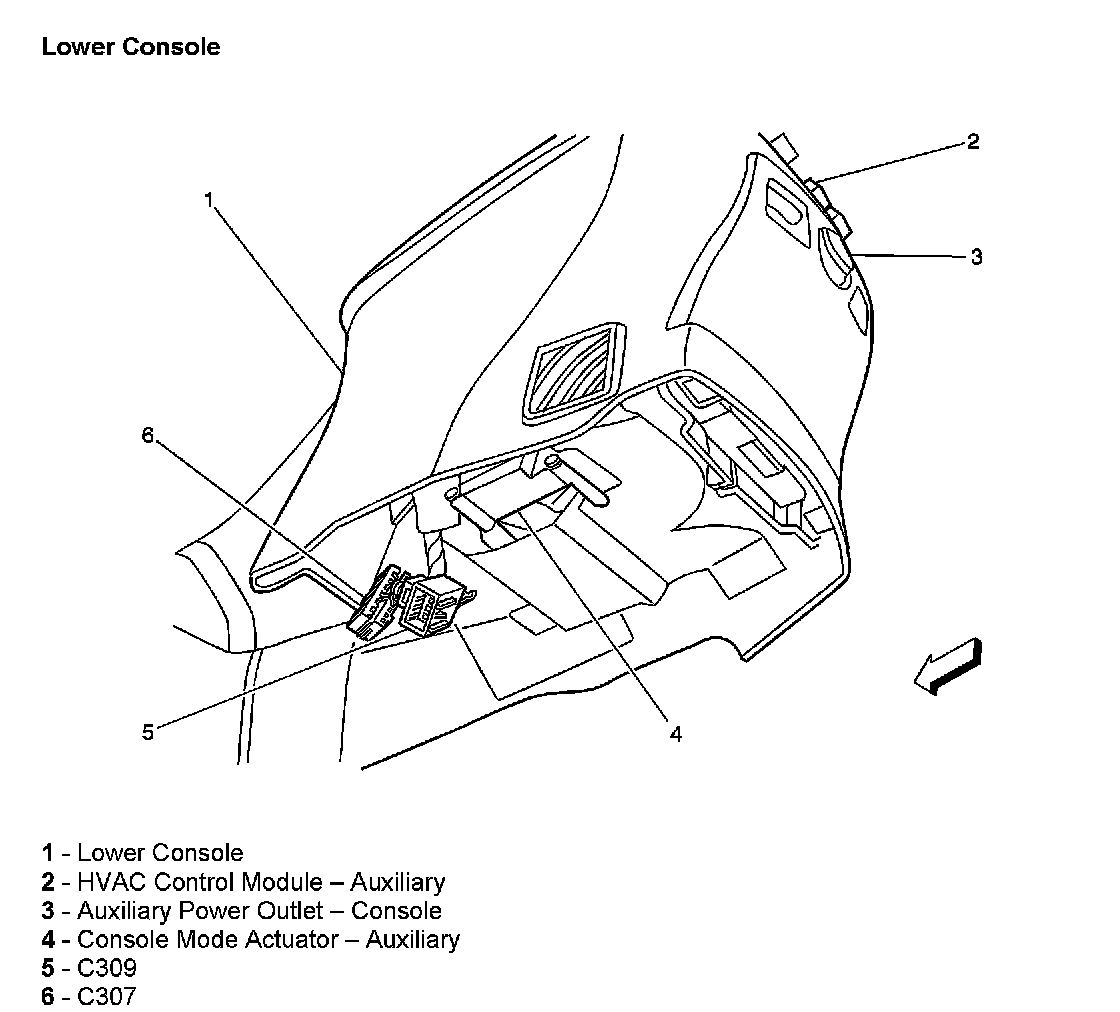 Lower Console

2

1

3

6

5

4

1 - Lower Console
2 - HVAC Control Module – Auxiliary
3 - Auxiliary Power Outlet – Console
4 - Console Mode Actuator – Auxiliary
5 - C309
6 - C307