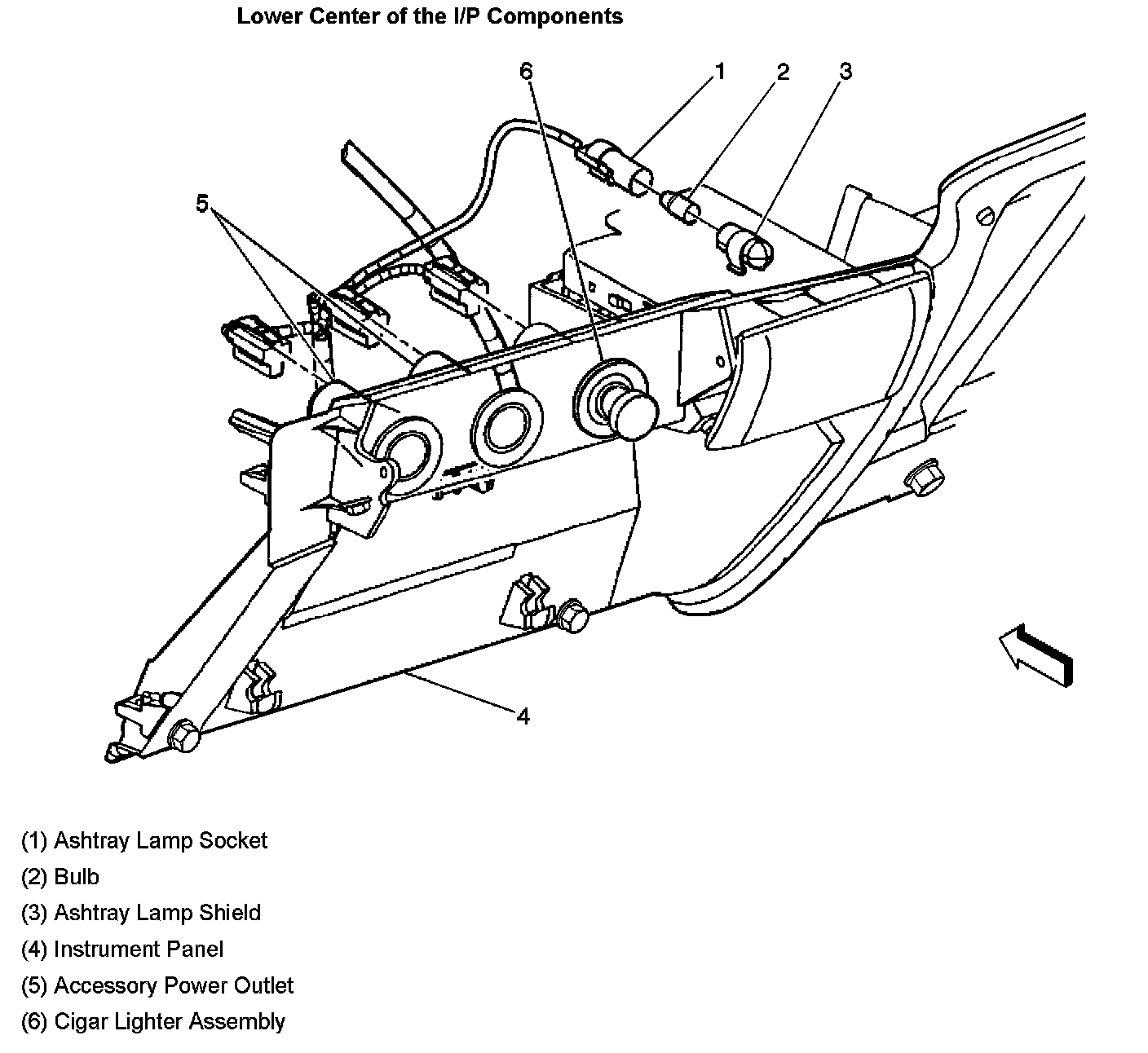 Lower Center of the I/P Components

6
1
2
3
5
4

(1) Ashtray Lamp Socket
(2) Bulb
(3) Ashtray Lamp Shield
(4) Instrument Panel
(5) Accessory Power Outlet
(6) Cigar Lighter Assembly