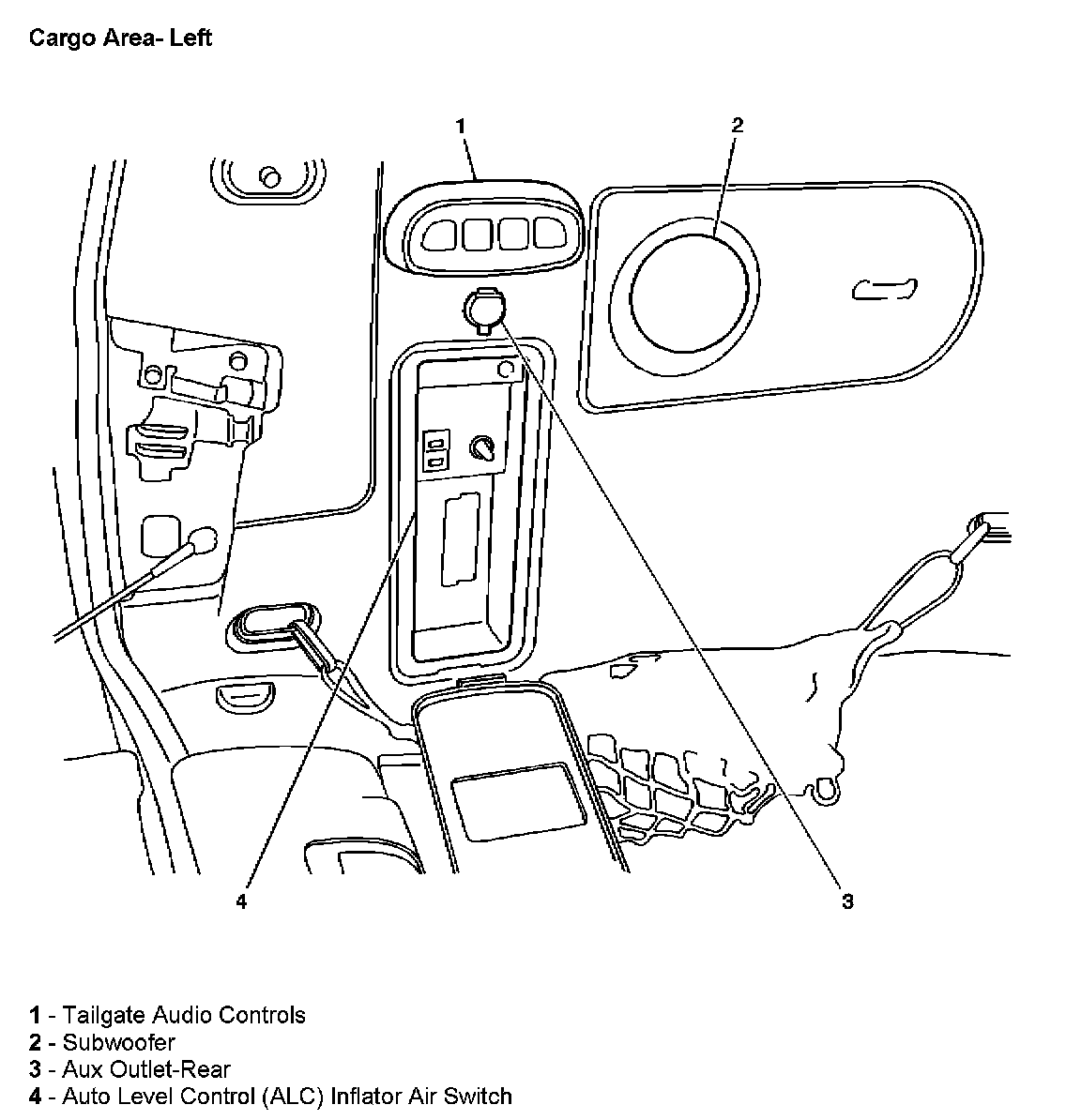 Cargo Area- Left

1

2

4

3

1 - Tailgate Audio Controls
2 - Subwoofer
3 - Aux Outlet-Rear
4 - Auto Level Control (ALC) Inflator Air Switch