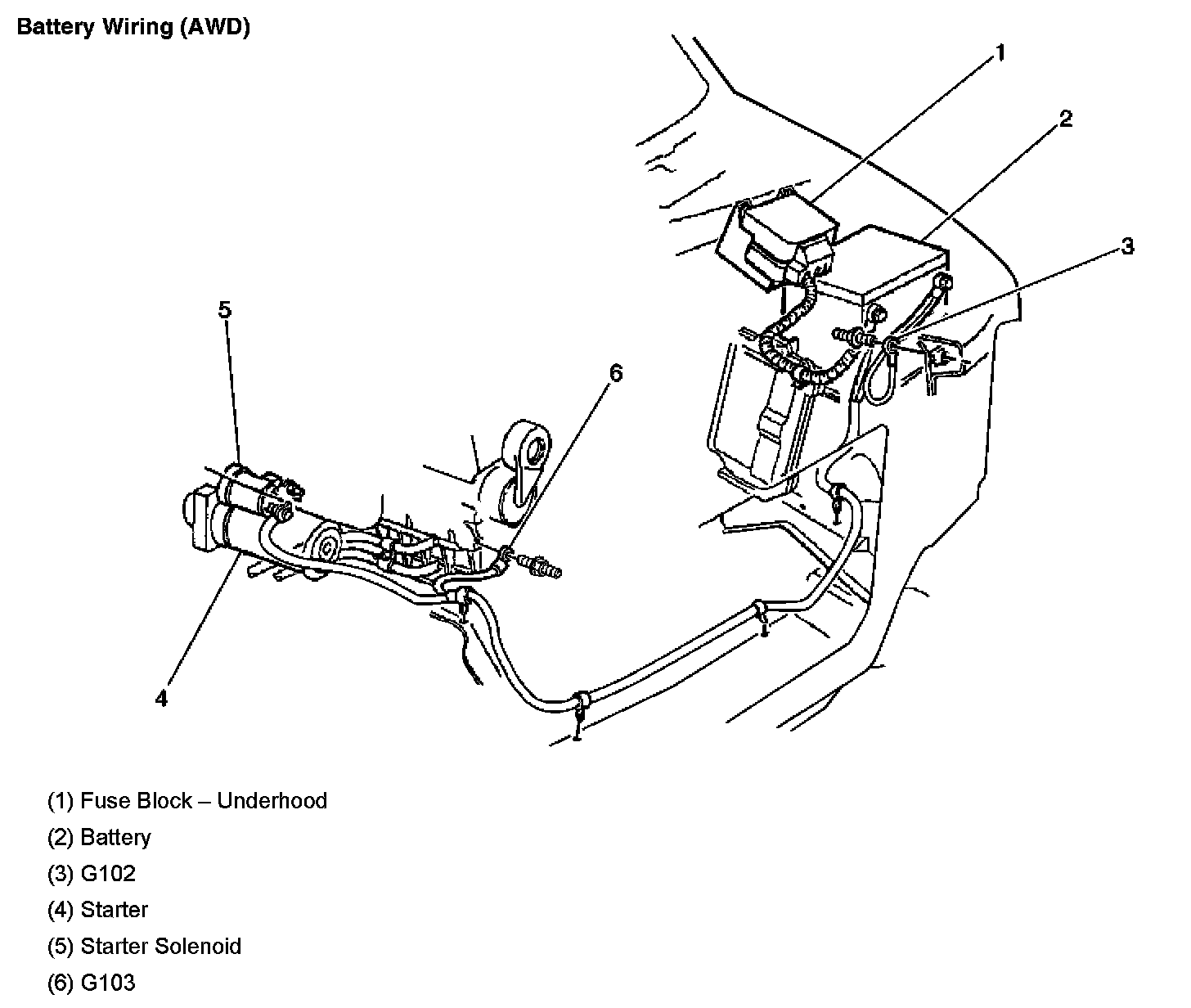 Battery Wiring (AWD)

1
2
3
5
6
4

(1) Fuse Block – Underhood
(2) Battery
(3) G102
(4) Starter
(5) Starter Solenoid
(6) G103