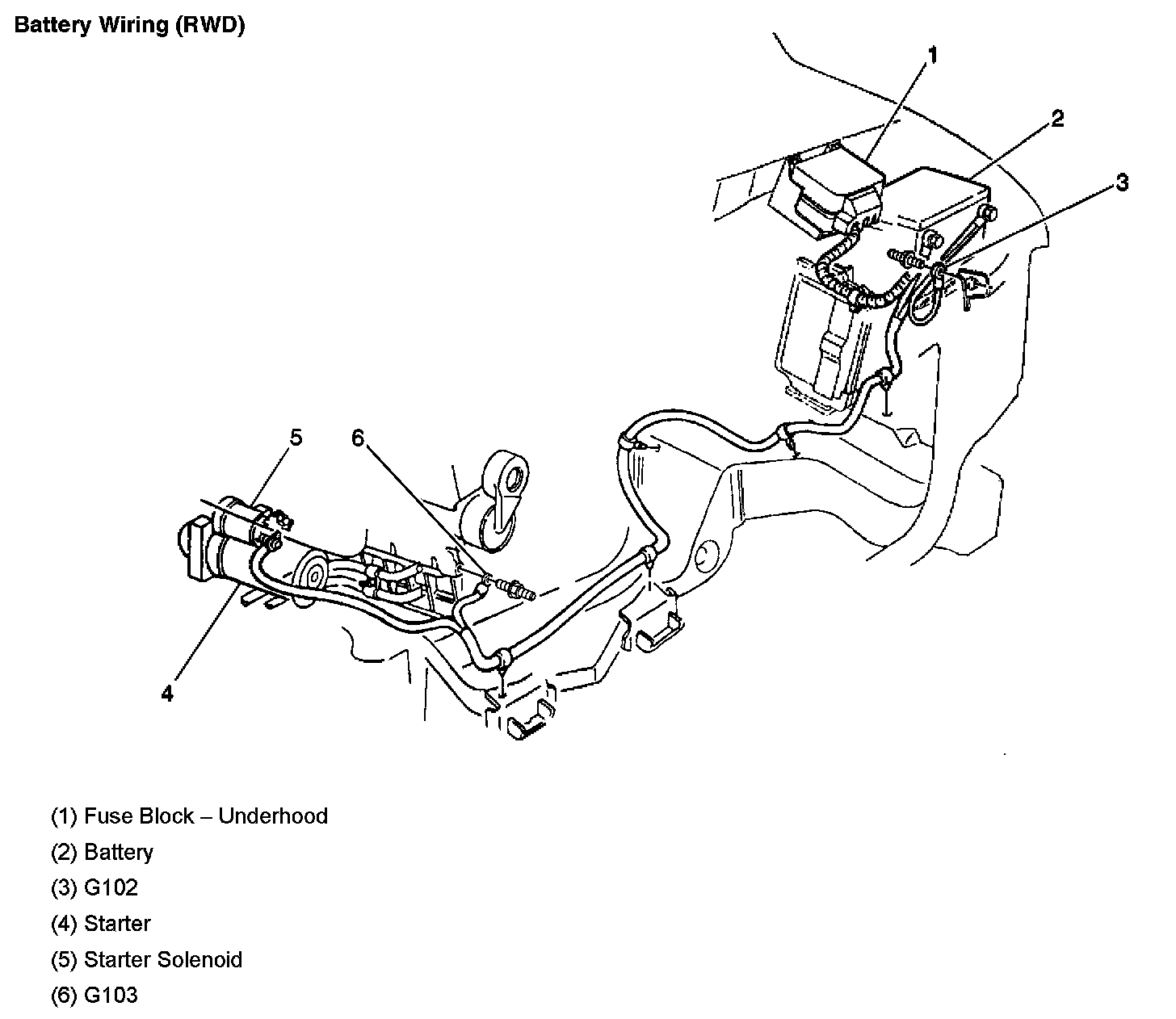 Battery Wiring (RWD)

1

2

3

5

6

4

(1) Fuse Block – Underhood

(2) Battery

(3) G102

(4) Starter

(5) Starter Solenoid

(6) G103