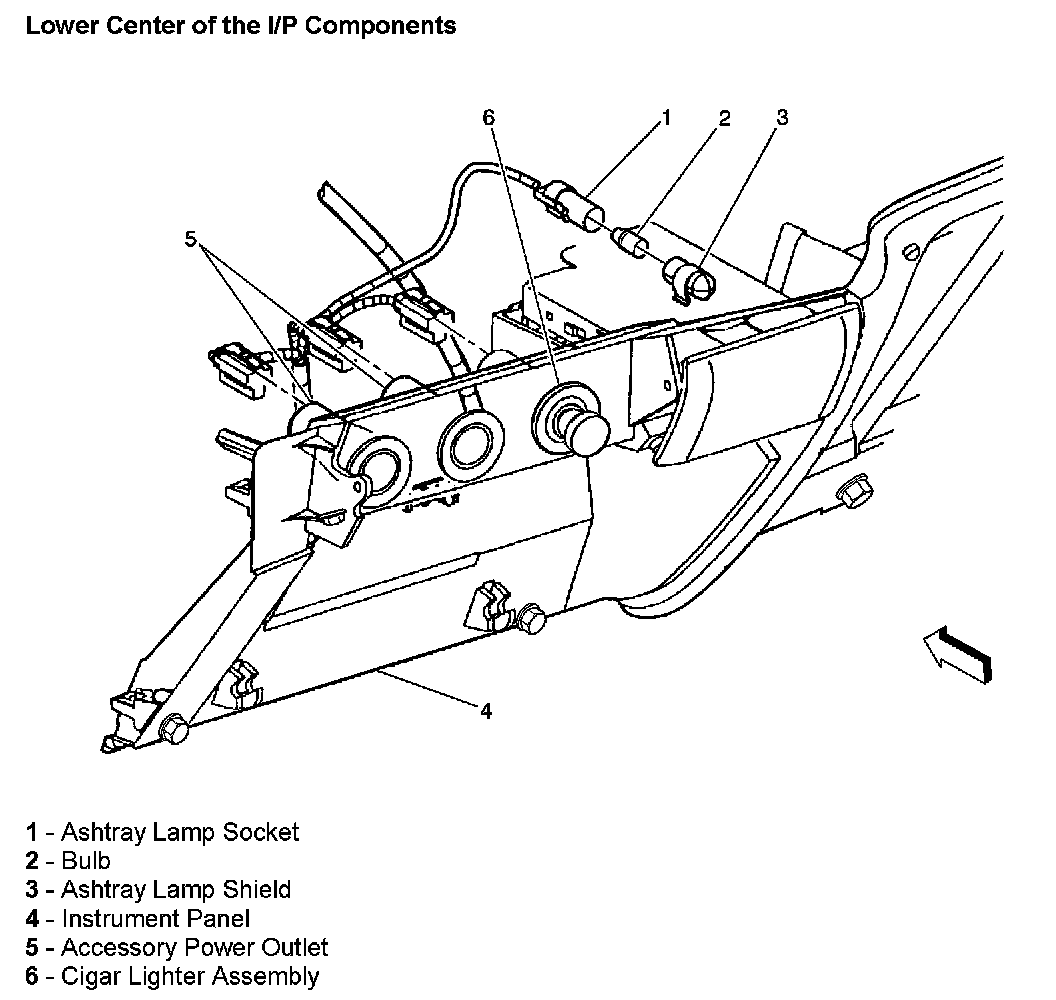 Lower Center of the I/P Components

6
1
2
3
5
4

1 - Ashtray Lamp Socket
2 - Bulb
3 - Ashtray Lamp Shield
4 - Instrument Panel
5 - Accessory Power Outlet
6 - Cigar Lighter Assembly