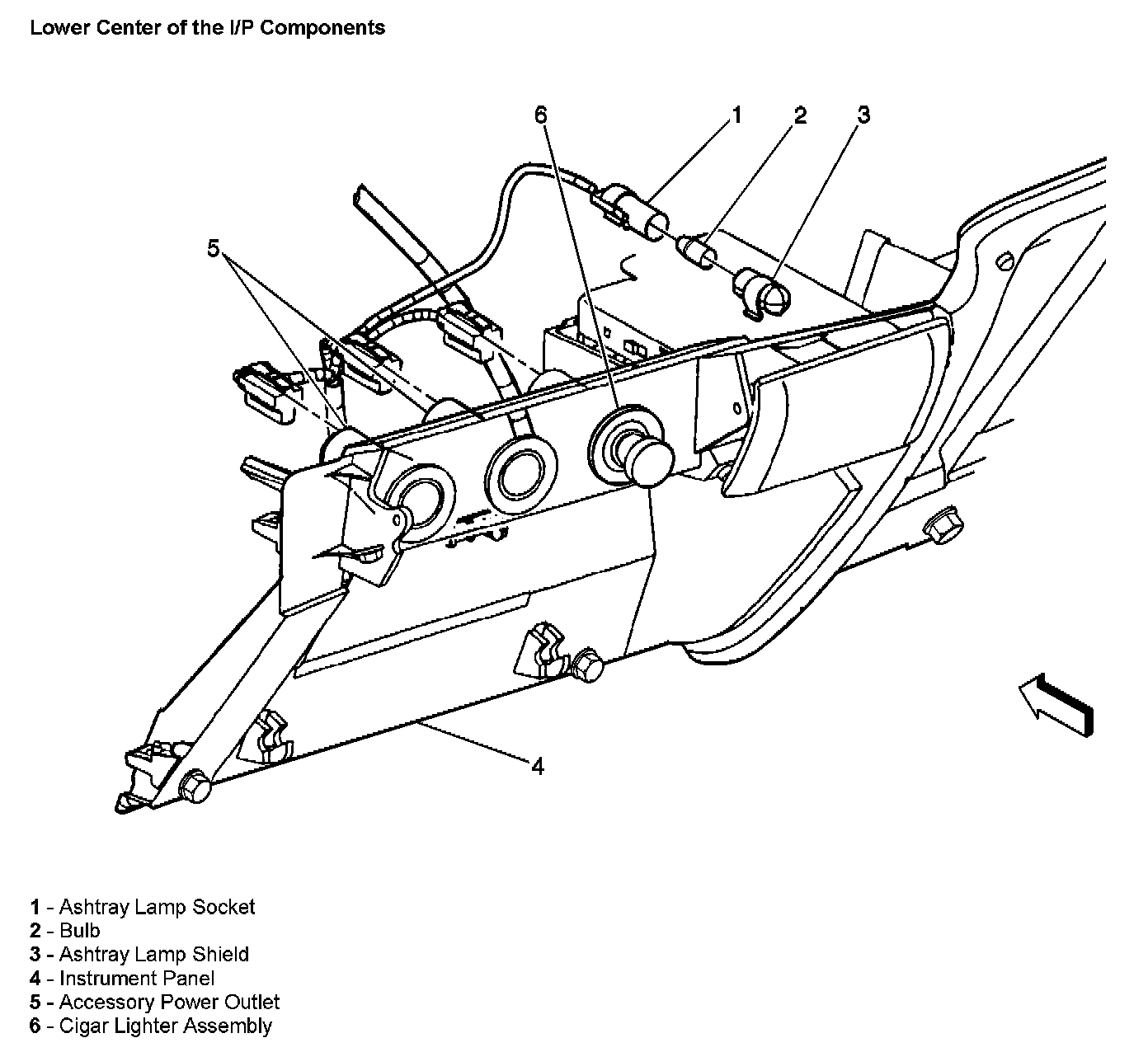 Lower Center of the I/P Components

6
1
2
3
5
4

1 - Ashtray Lamp Socket
2 - Bulb
3 - Ashtray Lamp Shield
4 - Instrument Panel
5 - Accessory Power Outlet
6 - Cigar Lighter Assembly