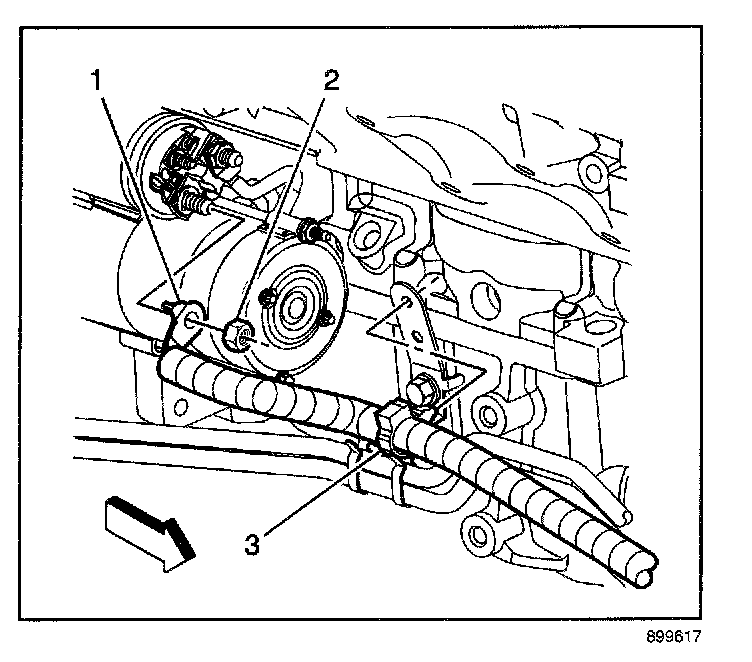 1
2
3
899617