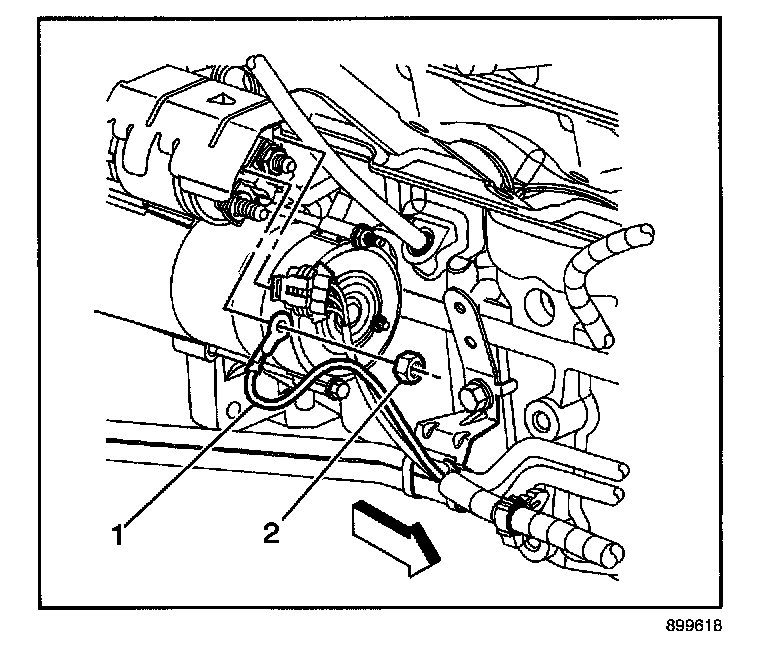 1
2
899618