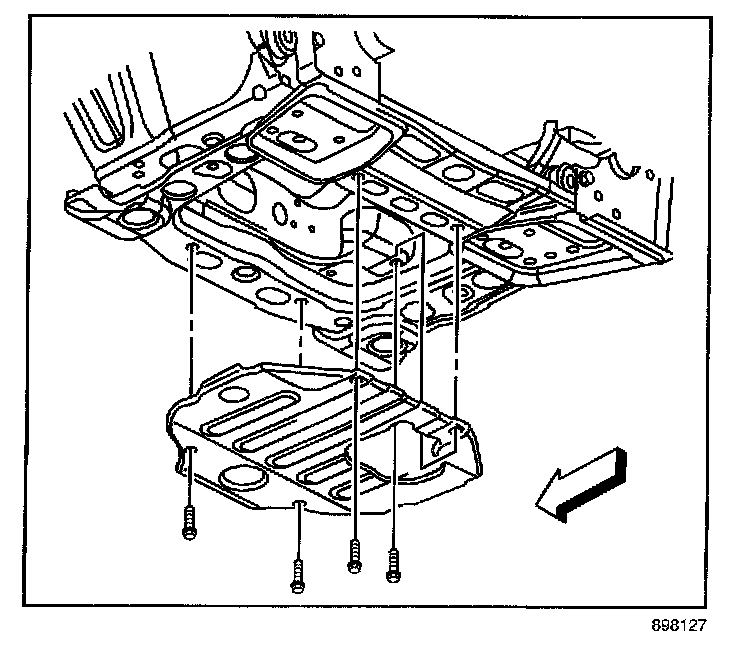 898127