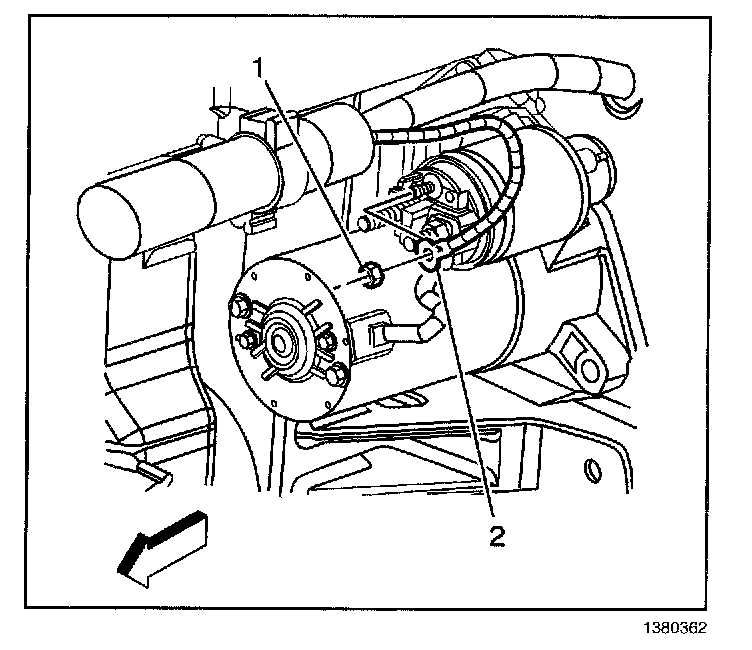 1
2
1380362