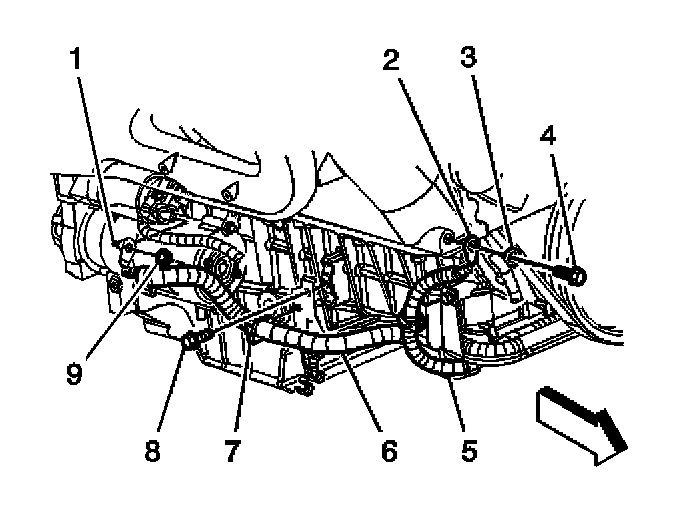 1
2
3
4
9
8
7
6
5